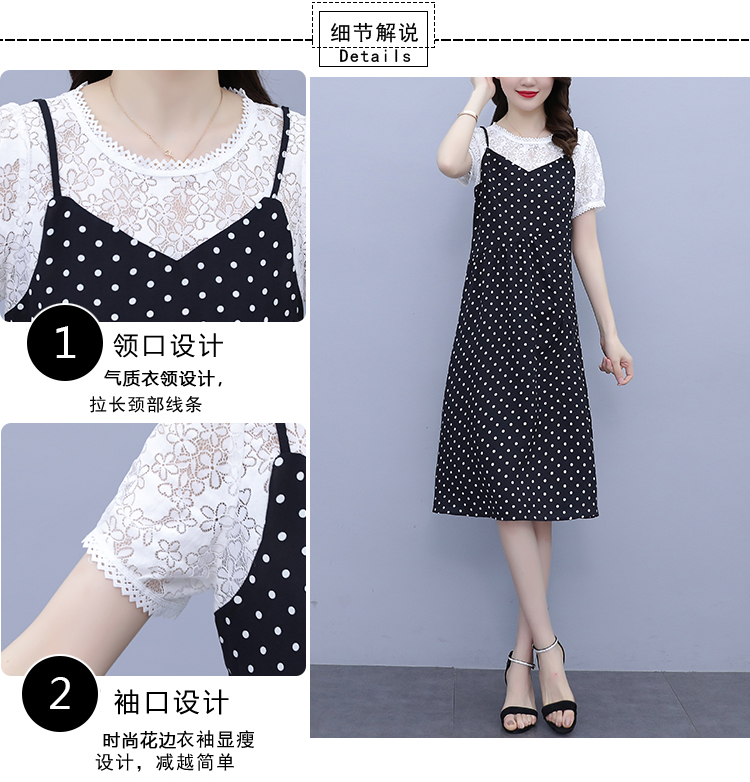 细节解说
Details

1 领口设计
气质衣领设计，
拉长颈部线条

2 袖口设计
时尚花边衣袖显瘦
设计，减越简单