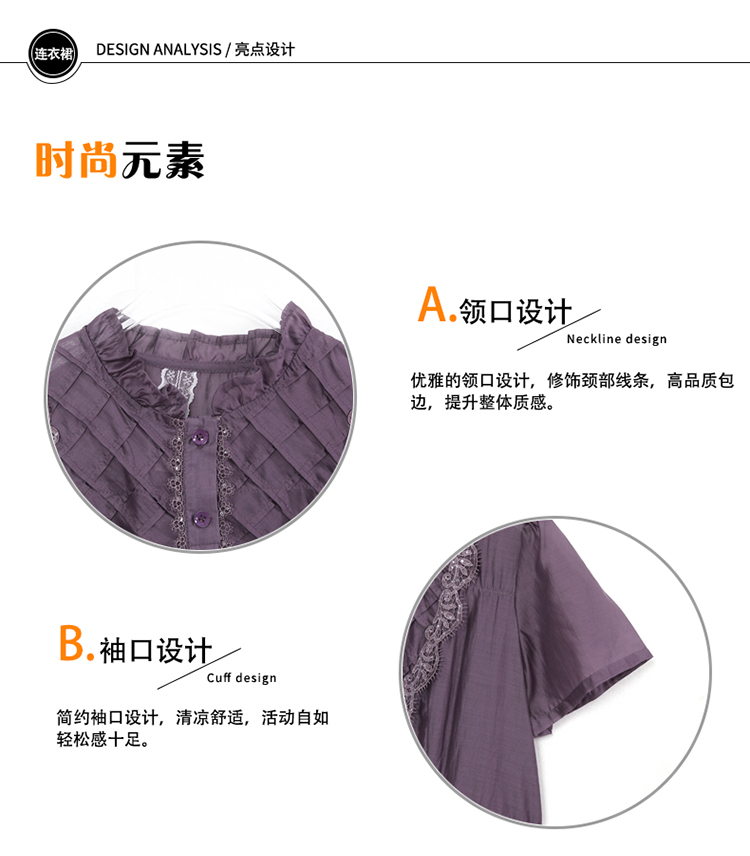 连衣裙

DESIGN ANALYSIS / 亮点设计

时尚元素

A.领口设计
Neckline design

优雅的领口设计，修饰颈部线条，高品质包边，提升整体质感。

B.袖口设计
Cuff design

简约袖口设计，清凉舒适，活动自如轻松感十足。