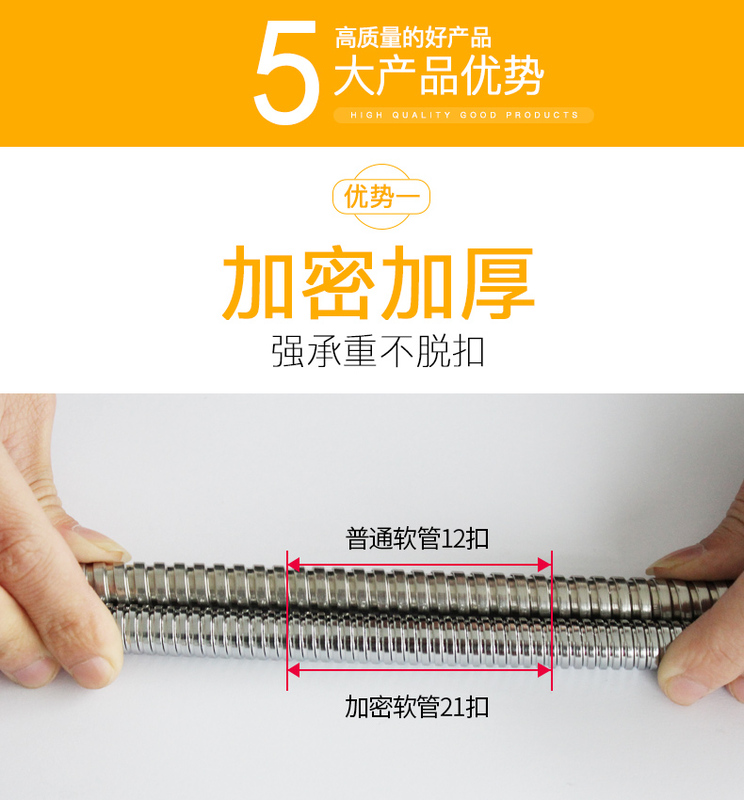 5 高质量的好产品
大产品优势
HIGH QUALITY GOOD PRODUCTS

优势一

加密加厚
强承重不脱扣

普通软管12扣

加密软管21扣