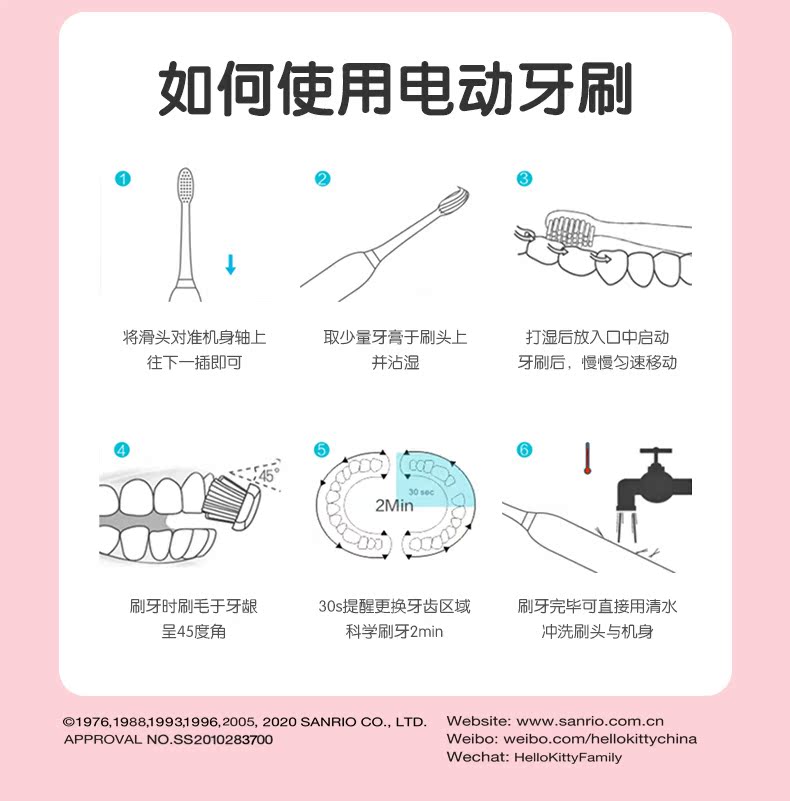 如何使用电动牙刷

1
将滑头对准机身轴上
往下一插即可

2
取少量牙膏于刷头上
并沾湿

3
打湿后放入口中启动
牙刷后，慢慢匀速移动

4
45°
刷牙时刷毛于牙龈
呈45度角

5
30 sec
2Min
30s提醒更换牙齿区域
科学刷牙2min

6
刷牙完毕可直接用清水
冲洗刷头与机身

©1976,1988,1993,1996,2005, 2020 SANRIO CO., LTD.
APPROVAL NO.SS2010283700

Website: www.sanrio.com.cn
Weibo: weibo.com/hellokittychina
Wechat: HelloKittyFamily