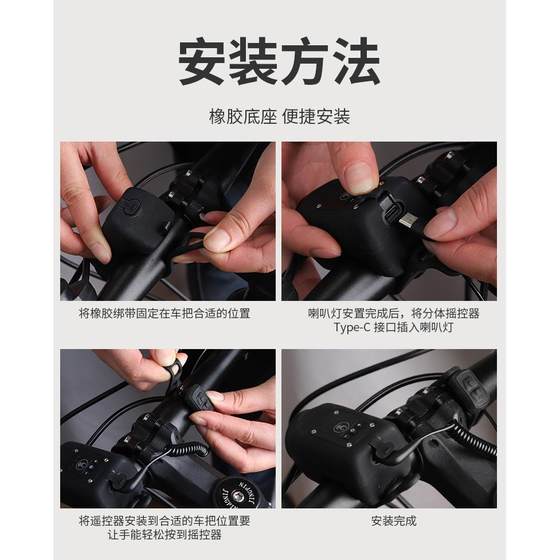 安装方法

橡胶底座 便捷安装

将橡胶绑带固定在车把合适的位置

喇叭灯安置完成后，将分体摇控器 Type-C 接口插入喇叭灯

将遥控器安装到合适的车把位置要让手能轻松按到摇控器

安装完成