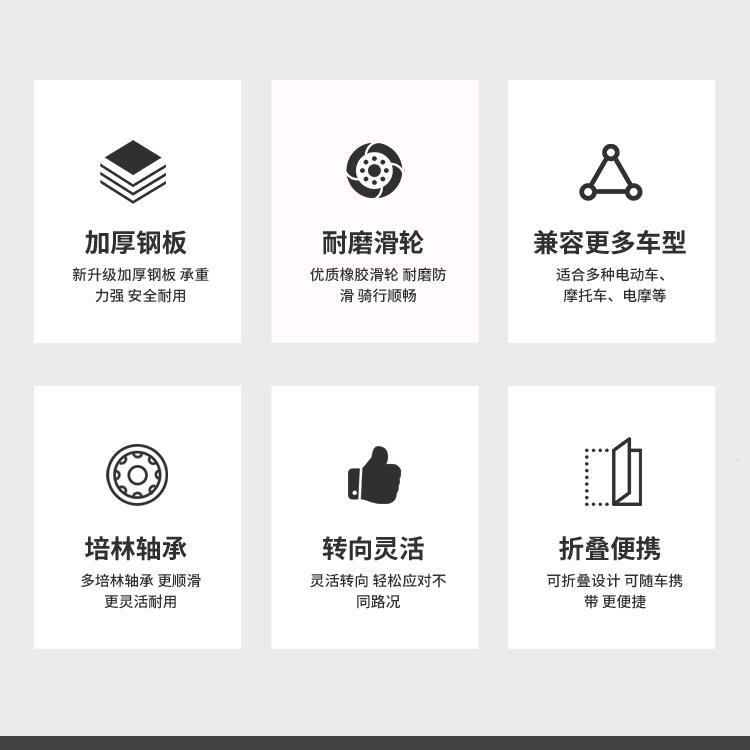 加厚钢板

新升级加厚钢板 承重力强 安全耐用

耐磨滑轮

优质橡胶滑轮 耐磨防滑 骑行顺畅

兼容更多车型

适合多种电动车、摩托车、电摩等

培林轴承

多培林轴承 更顺滑更灵活耐用

转向灵活

灵活转向 轻松应对不同路况

折叠便携

可折叠设计 可随车携带 更便捷