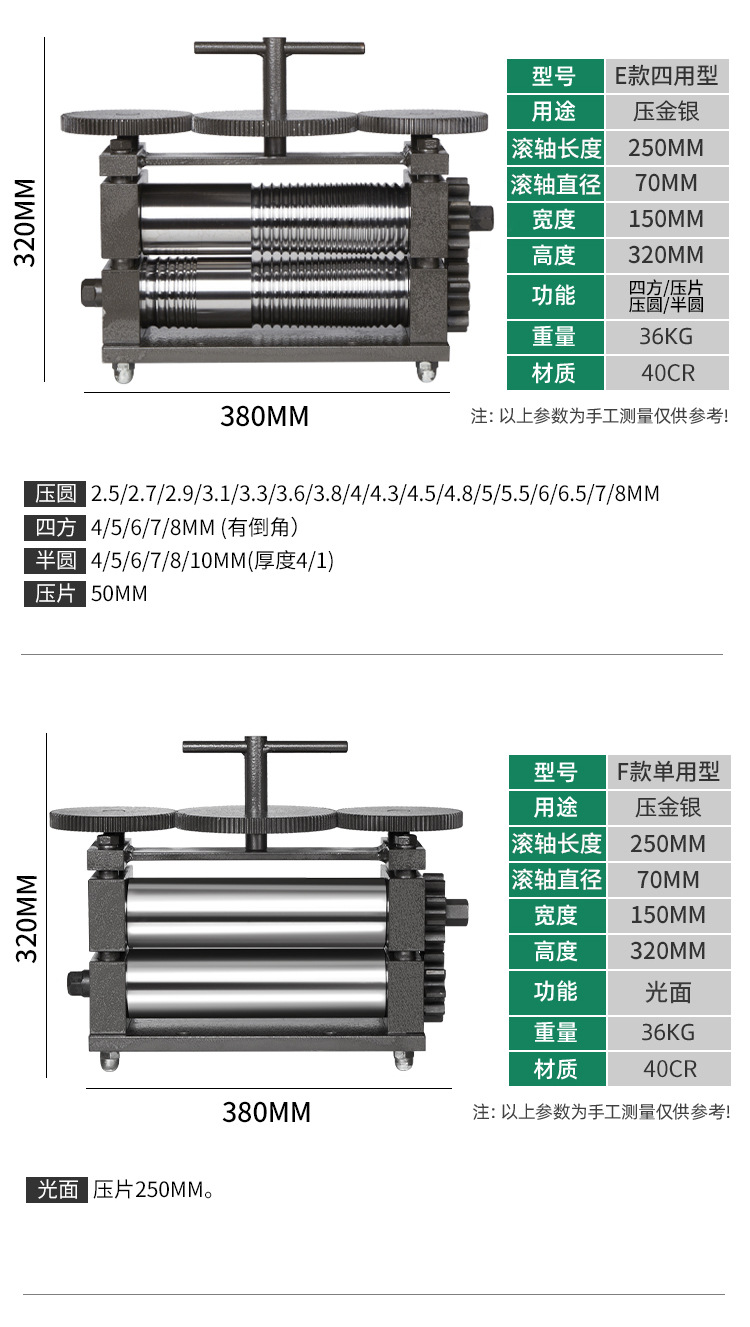 320MM

380MM

| 型号 | E款四用型 |
|---|---|
| 用途 | 压金银 |
| 滚轴长度 | 250MM |
| 滚轴直径 | 70MM |
| 宽度 | 150MM |
| 高度 | 320MM |
| 功能 | 四方/压片 压圆/半圆 |
| 重量 | 36KG |
| 材质 | 40CR |

注: 以上参数为手工测量仅供参考!

压圆 2.5/2.7/2.9/3.1/3.3/3.6/3.8/4/4.3/4.5/4.8/5/5.5/6/6.5/7/8MM

四方 4/5/6/7/8MM (有倒角)

半圆 4/5/6/7/8/10MM(厚度4/1)

压片 50MM

320MM

380MM

| 型号 | F款单用型 |
|---|---|
| 用途 | 压金银 |
| 滚轴长度 | 250MM |
| 滚轴直径 | 70MM |
| 宽度 | 150MM |
| 高度 | 320MM |
| 功能 | 光面 |
| 重量 | 36KG |
| 材质 | 40CR |

注: 以上参数为手工测量仅供参考!

光面 压片250MM。