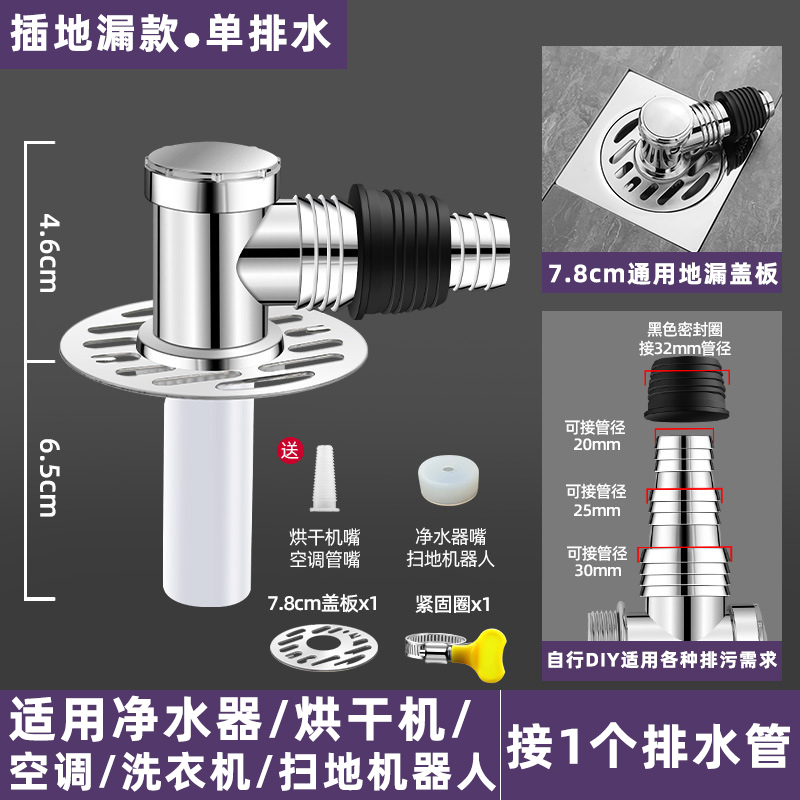 插地漏款•单排水

4.6cm

6.5cm

送

烘干机嘴
空调管嘴

净水器嘴
扫地机器人

7.8cm盖板x1

紧固圈x1

7.8cm通用地漏盖板

黑色密封圈
接32mm管径

可接管径
20mm

可接管径
25mm

可接管径
30mm

自行DIY适用各种排污需求

适用净水器/烘干机/
空调/洗衣机/扫地机器人

接1个排水管