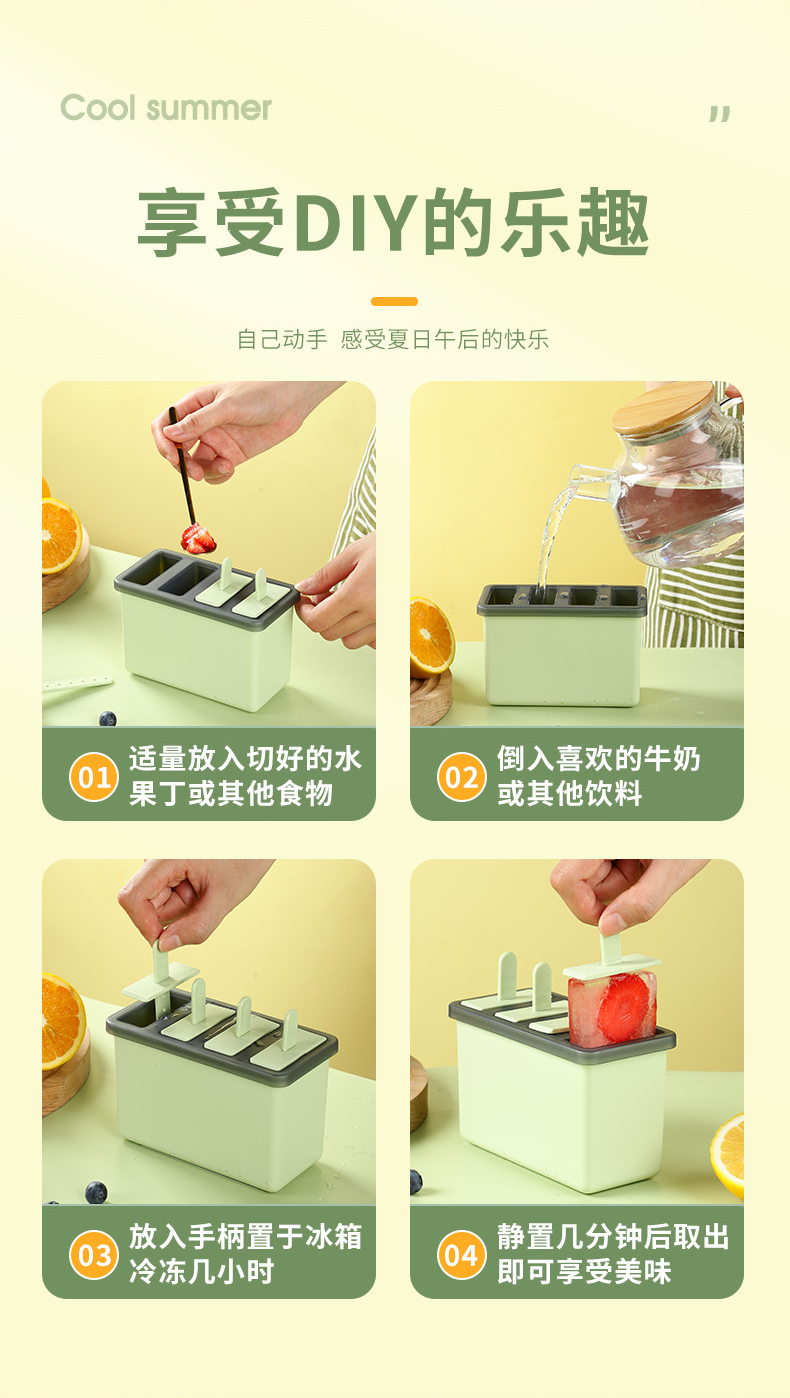 Cool summer

"

享受DIY的乐趣

自己动手 感受夏日午后的快乐

01 适量放入切好的水果丁或其他食物

02 倒入喜欢的牛奶或其他饮料

03 放入手柄置于冰箱冷冻几小时

04 静置几分钟后取出即可享受美味