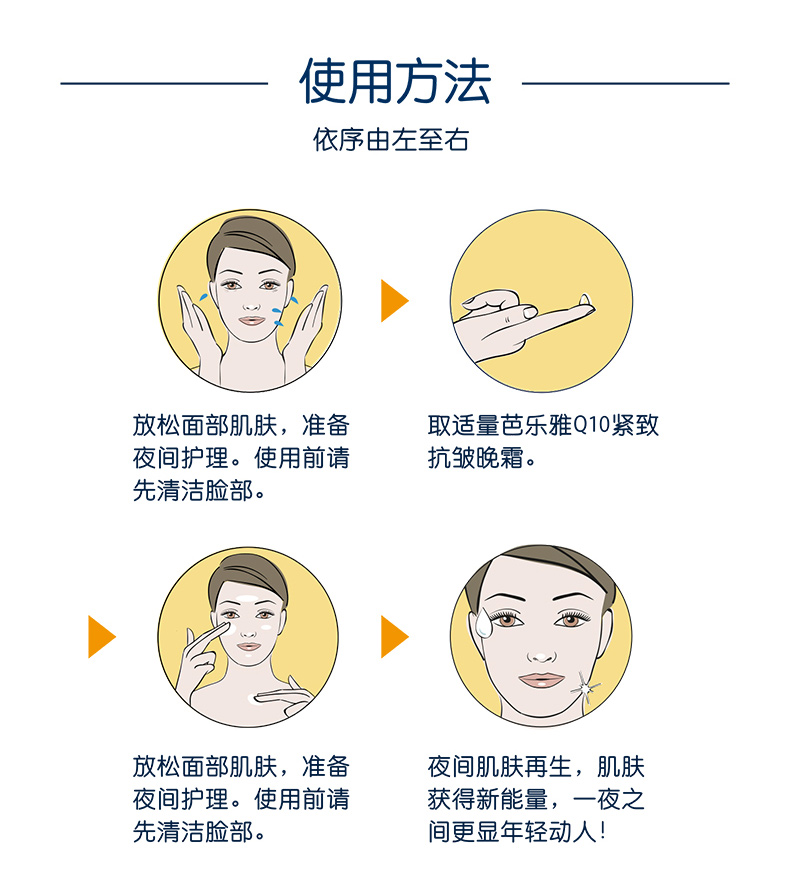 使用方法

依序由左至右

放松面部肌肤，准备夜间护理。使用前请先清洁脸部。

取适量芭乐雅Q10紧致抗皱晚霜。

放松面部肌肤，准备夜间护理。使用前请先清洁脸部。

夜间肌肤再生，肌肤获得新能量，一夜之间更显年轻动人！