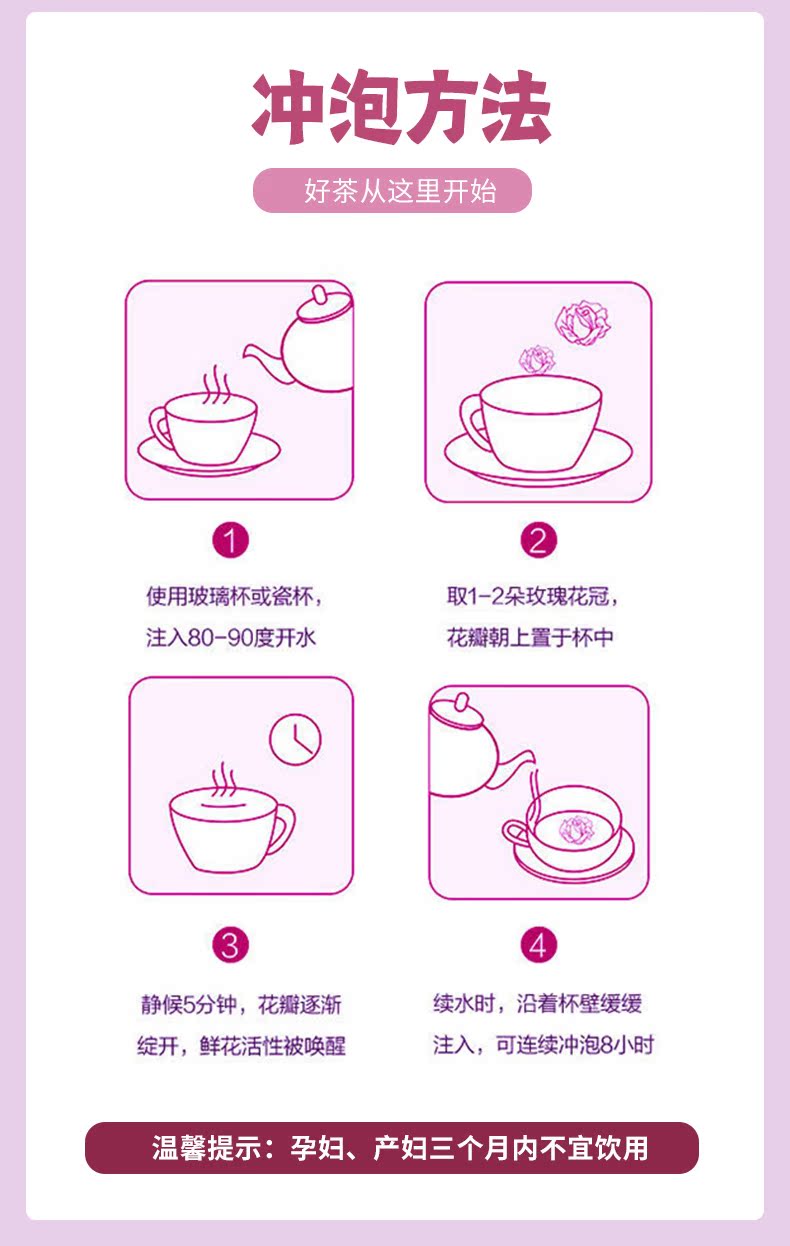 冲泡方法

好茶从这里开始

1

使用玻璃杯或瓷杯，注入80-90度开水

2

取1-2朵玫瑰花冠，花瓣朝上置于杯中

3

静候5分钟，花瓣逐渐绽开，鲜花活性被唤醒

4

续水时，沿着杯壁缓缓注入，可连续冲泡8小时

温馨提示：孕妇、产妇三个月内不宜饮用