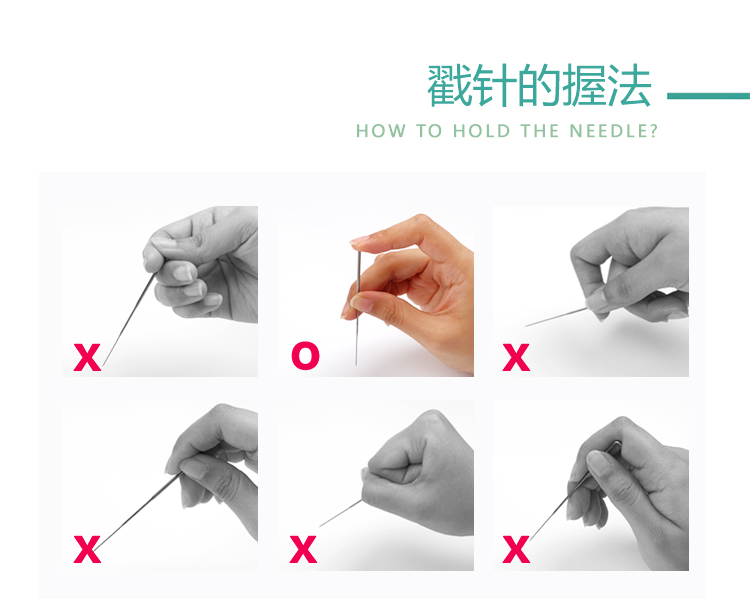 戳针的握法
HOW TO HOLD THE NEEDLE?

X
O
X
X
X
X