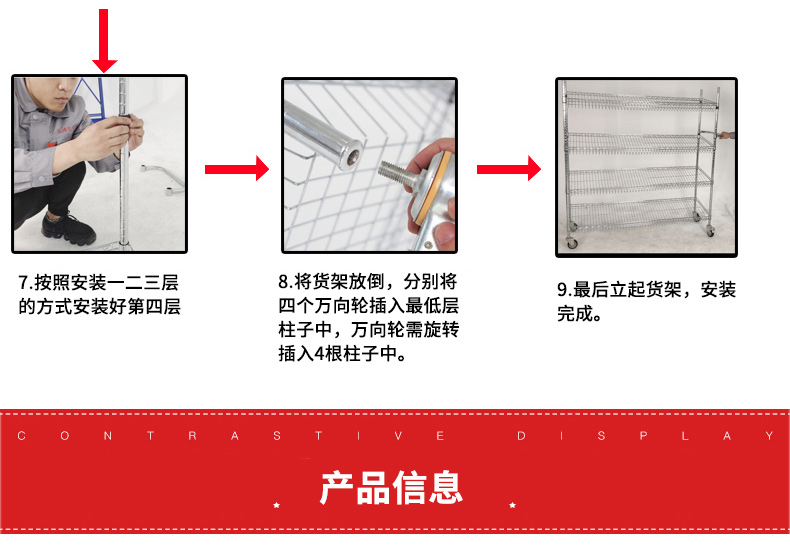 7.按照安装一二三层的方式安装好第四层

8.将货架放倒，分别将四个万向轮插入最低层柱子中，万向轮需旋转插入4根柱子中。

9.最后立起货架，安装完成。

CONTRASTIVE DISPLAY

产品信息