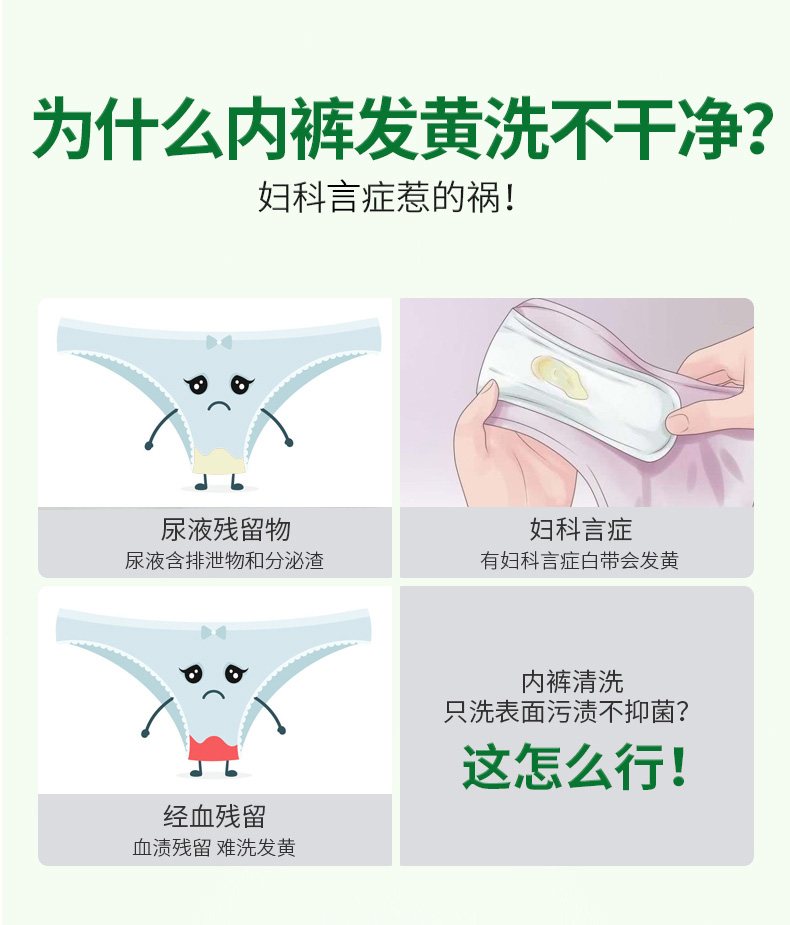 为什么内裤发黄洗不干净?

妇科言症惹的祸!

尿液残留物

尿液含排泄物和分泌渣

妇科言症

有妇科言症白带会发黄

经血残留

血渍残留 难洗发黄

内裤清洗

只洗表面污渍不抑菌?

这怎么行!