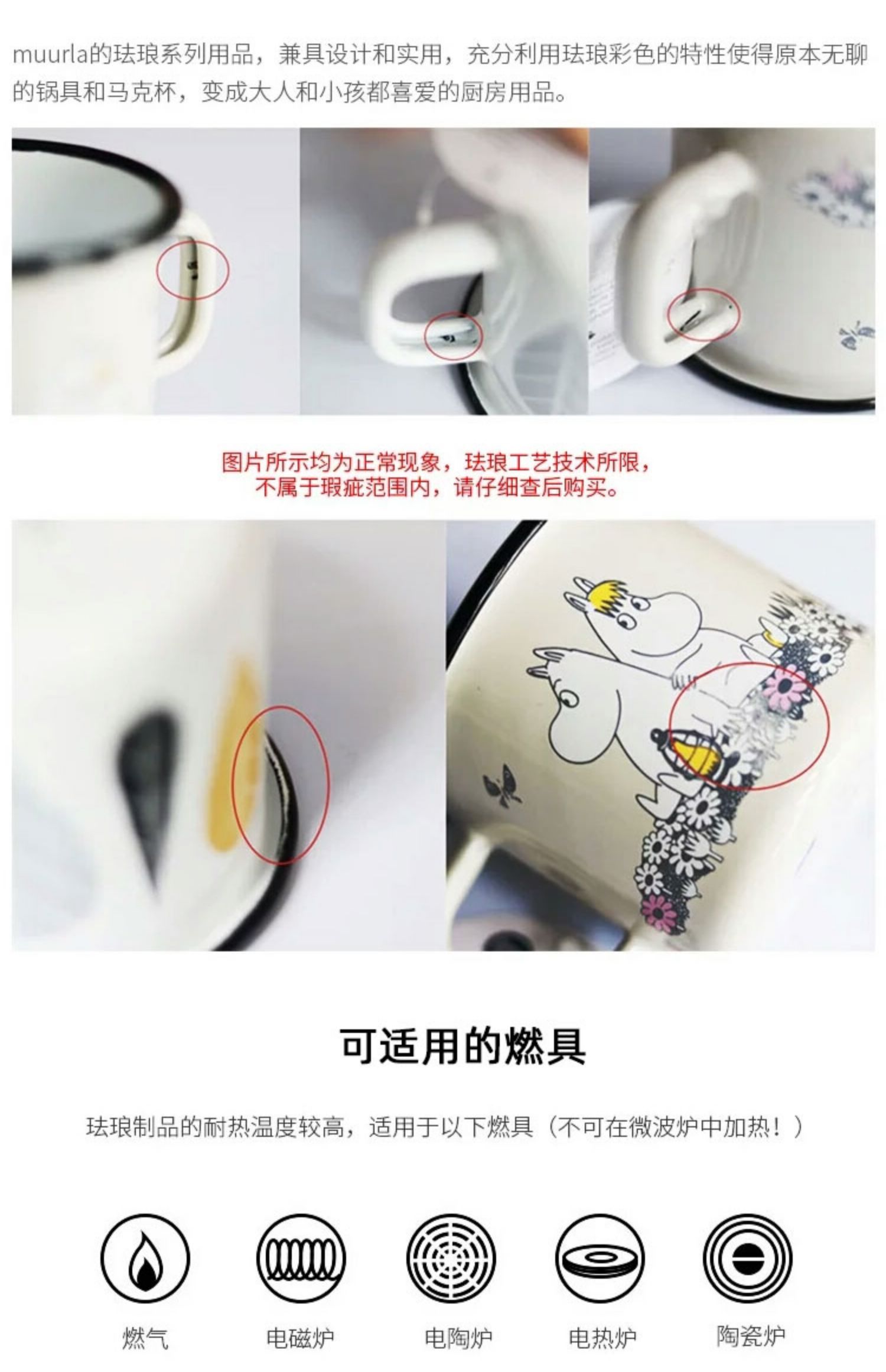 muurla的珐琅系列用品，兼具设计和实用，充分利用珐琅彩色的特性使得原本无聊的锅具和马克杯，变成大人和小孩都喜爱的厨房用品。

图片所示均为正常现象，珐琅工艺技术所限，不属于瑕疵范围内，请仔细查后购买。

可适用的燃具

珐琅制品的耐热温度较高，适用于以下燃具（不可在微波炉中加热！）

燃气

电磁炉

电陶炉

电热炉

陶瓷炉