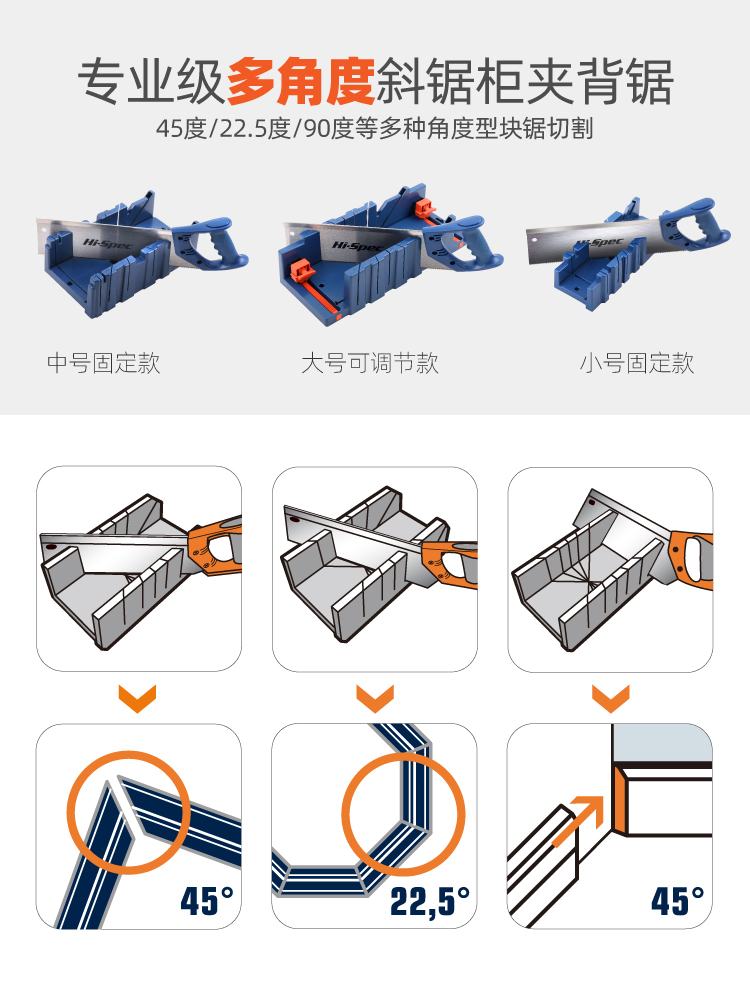 专业级多角度斜锯柜夹背锯
45度/22.5度/90度等多种角度型块锯切割

Hi-Spec
Hi-Spec
Hi-Spec

中号固定款
大号可调节款
小号固定款

45°
22,5°
45°