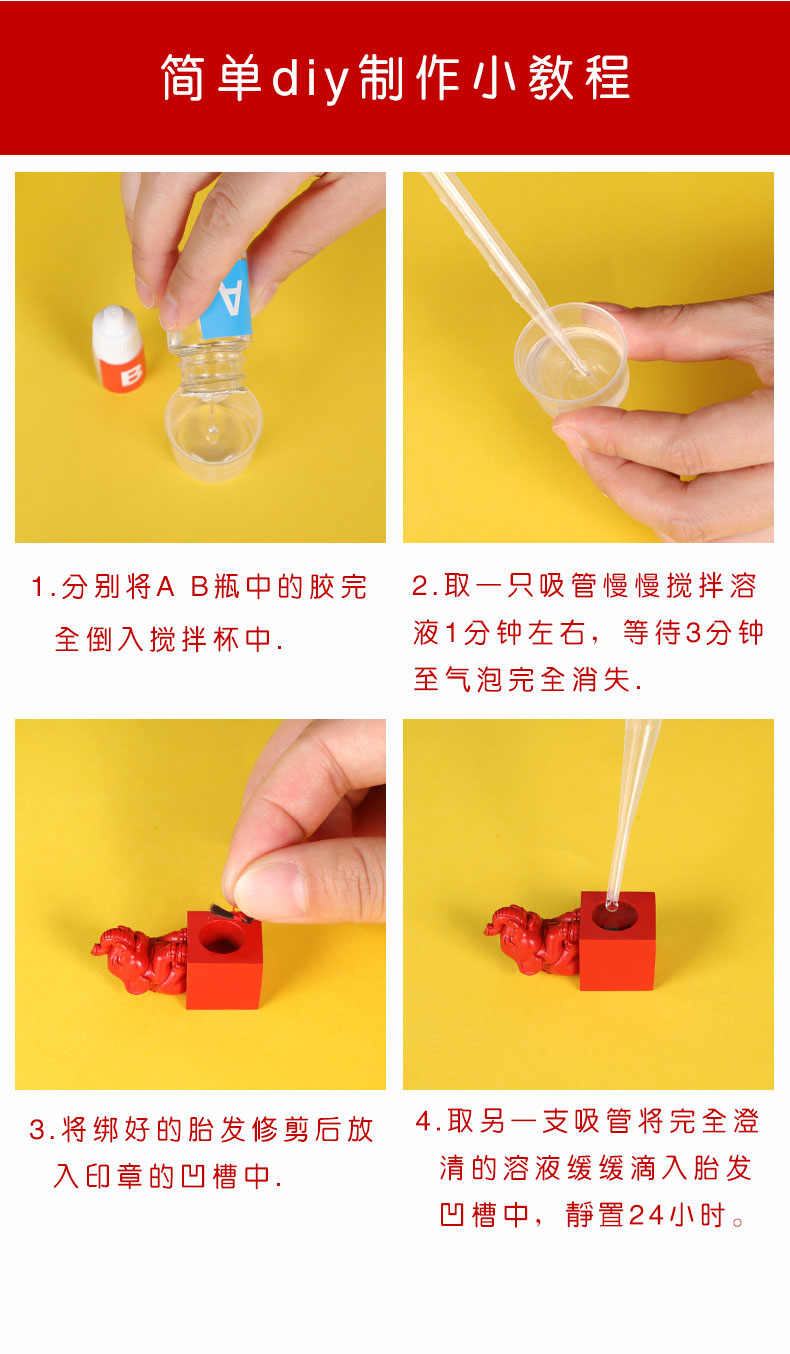 简单diy制作小教程

A

B

1.分别将A B瓶中的胶完全倒入搅拌杯中.

2.取一只吸管慢慢搅拌溶液1分钟左右，等待3分钟至气泡完全消失.

3.将绑好的胎发修剪后放入印章的凹槽中.

4.取另一支吸管将完全澄清的溶液缓缓滴入胎发凹槽中，静置24小时。