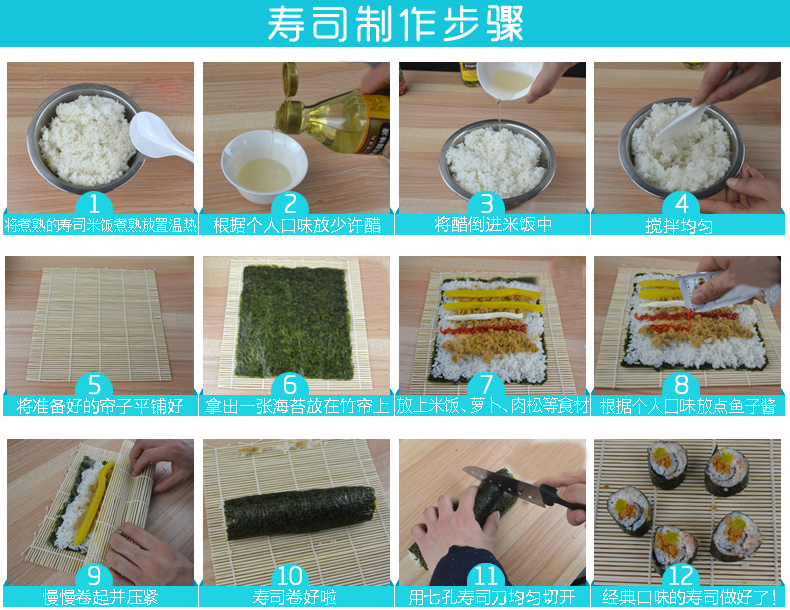 寿司制作步骤

1
将煮熟的寿司米饭煮熟放置温热

2
根据个人口味放少许醋

3
将醋倒进米饭中

4
搅拌均匀

5
将准备好的帘子平铺好

6
拿出一张海苔放在竹帘上

7
放上米饭、萝卜、肉松等食材

8
根据个人口味放点鱼子酱

9
慢慢卷起并压紧

10
寿司卷好啦

11
用七孔寿司刀均匀切开

12
经典口味的寿司做好了！