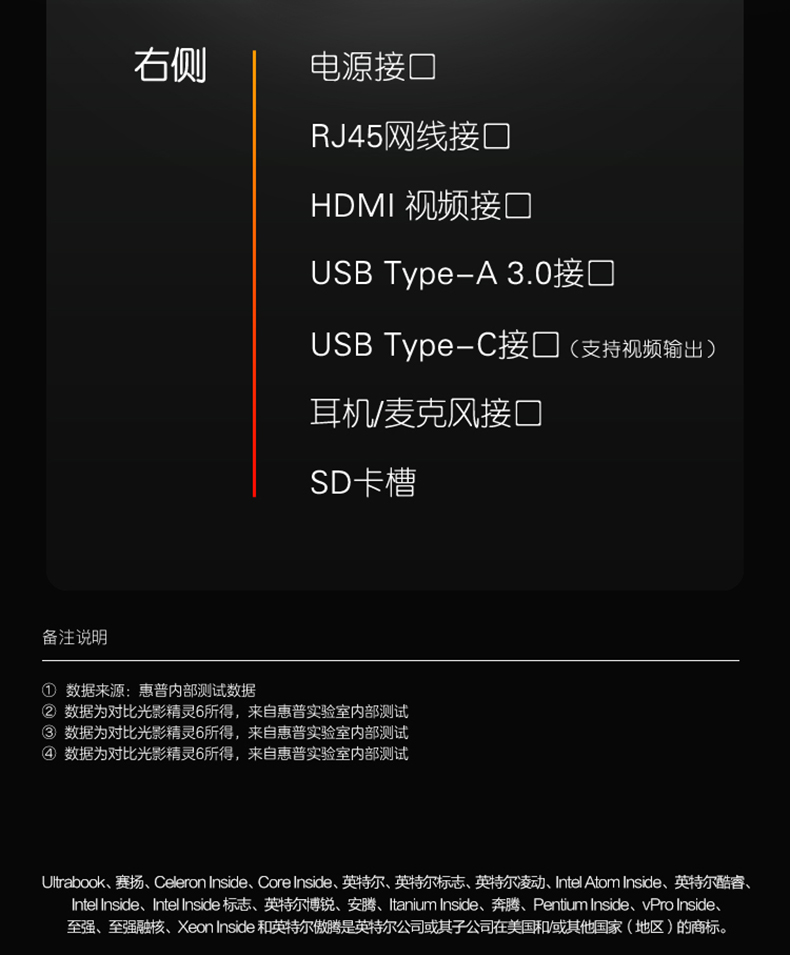 右侧

电源接口

RJ45网线接口

HDMI 视频接口

USB Type-A 3.0接口

USB Type-C接口（支持视频输出）

耳机/麦克风接口

SD卡槽

备注说明

① 数据来源：惠普内部测试数据
② 数据为对比光影精灵6所得，来自惠普实验室内部测试
③ 数据为对比光影精灵6所得，来自惠普实验室内部测试
④ 数据为对比光影精灵6所得，来自惠普实验室内部测试

Ultrabook、赛扬、Celeron Inside、Core Inside、英特尔、英特尔标志、英特尔凌动、Intel Atom Inside、英特尔酷睿、Intel Inside、Intel Inside 标志、英特尔博锐、安腾、Itanium Inside、奔腾、Pentium Inside、vPro Inside、至强、至强融核、Xeon Inside 和英特尔傲腾是英特尔公司或其子公司在美国和/或其他国家（地区）的商标。