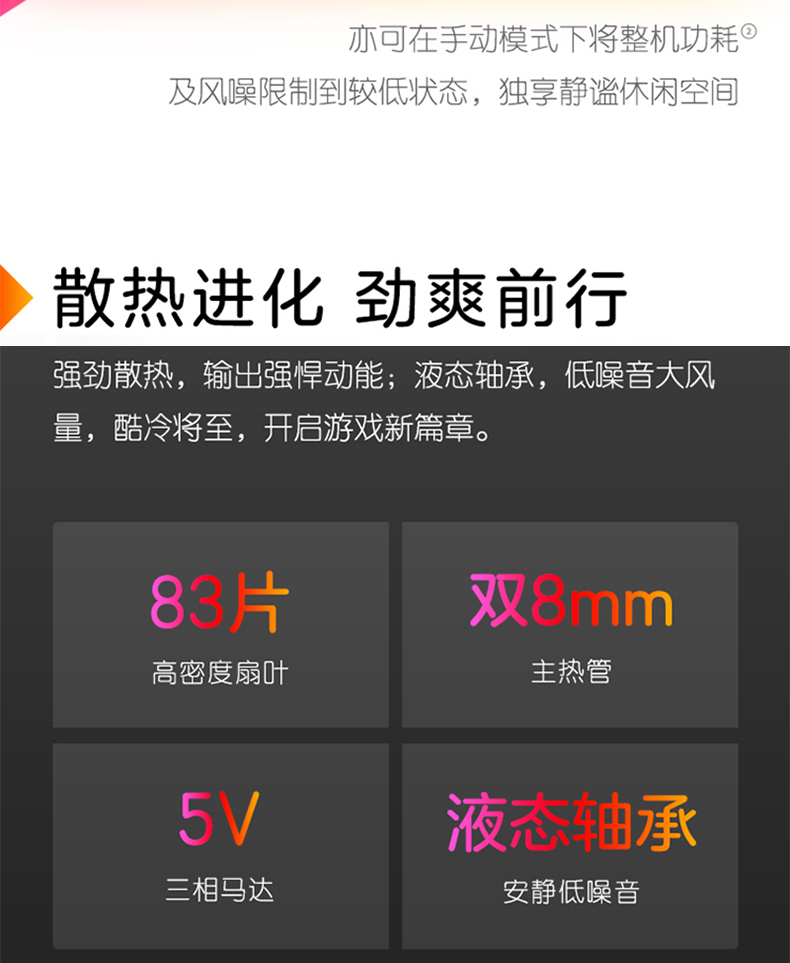 亦可在手动模式下将整机功耗$^{②}$
及风噪限制到较低状态，独享静谧休闲空间

散热进化 劲爽前行

强劲散热，输出强悍动能；液态轴承，低噪音大风量，酷冷将至，开启游戏新篇章。

83片
高密度扇叶

双8mm
主热管

5V
三相马达

液态轴承
安静低噪音