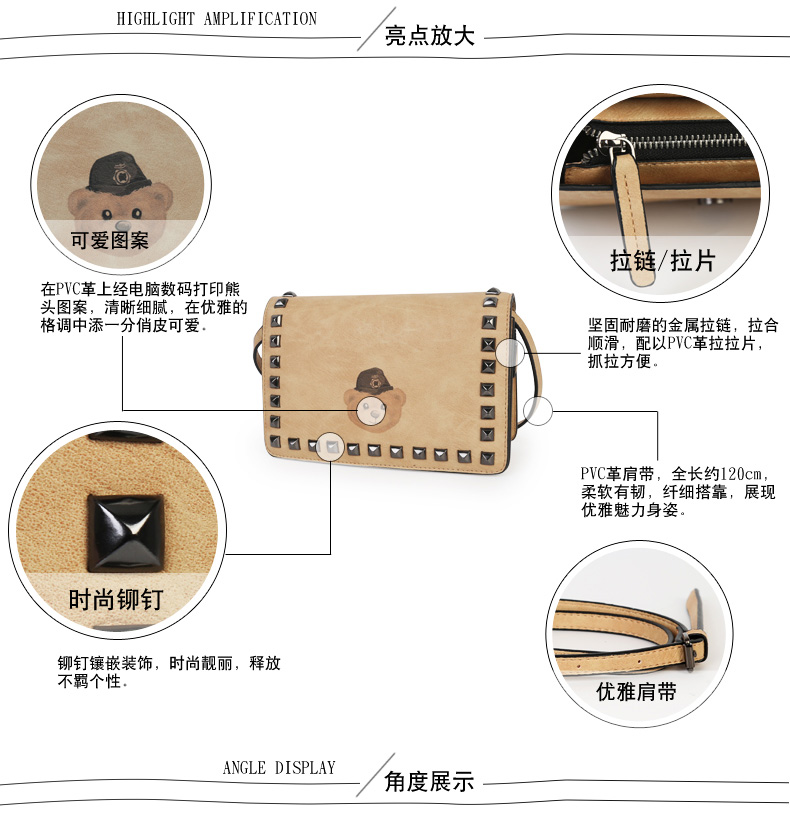 HIGHLIGHT AMPLIFICATION

亮点放大

可爱图案

在PVC革上经电脑数码打印熊头图案，清晰细腻，在优雅的格调中添一分俏皮可爱。

拉链/拉片

坚固耐磨的金属拉链，拉合顺滑，配以PVC革拉拉片，抓拉方便。

PVC革肩带，全长约120cm，柔软有韧，纤细搭靠，展现优雅魅力身姿。

时尚铆钉

铆钉镶嵌装饰，时尚靓丽，释放不羁个性。

优雅肩带

ANGLE DISPLAY

角度展示