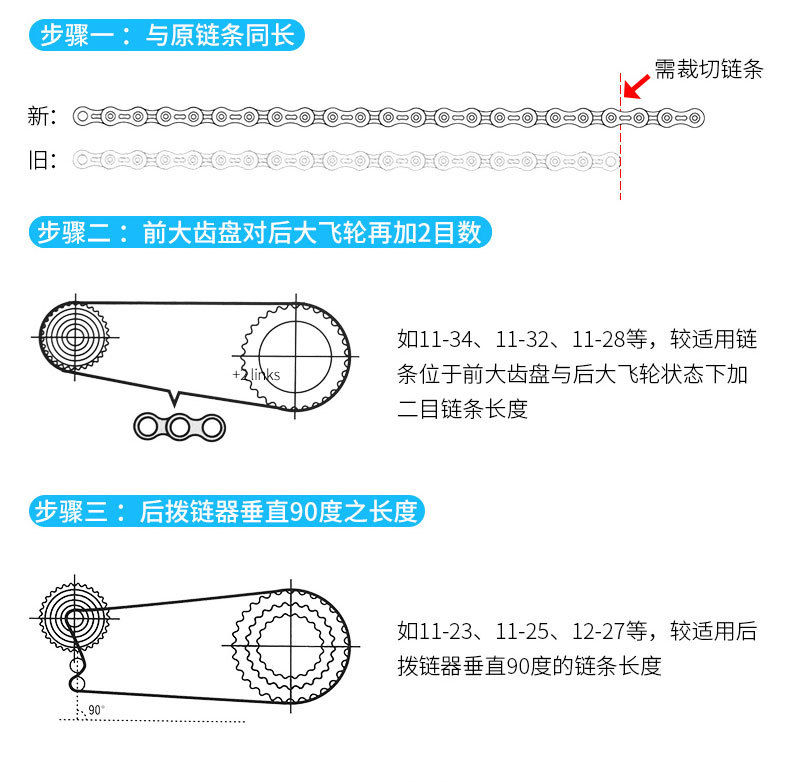 步骤一：与原链条同长

需裁切链条

新：

旧：

步骤二：前大齿盘对后大飞轮再加2目数

+2 links

如11-34、11-32、11-28等，较适用链条位于前大齿盘与后大飞轮状态下加二目链条长度

步骤三：后拨链器垂直90度之长度

90°

如11-23、11-25、12-27等，较适用后拨链器垂直90度的链条长度