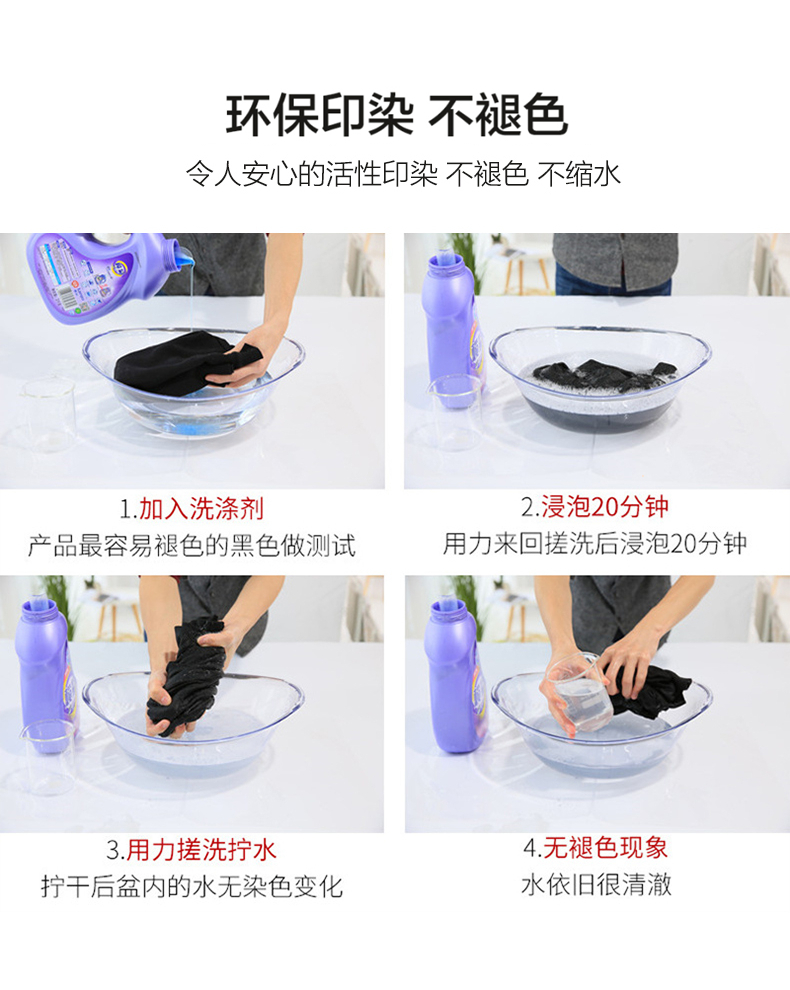 环保印染 不褪色

令人安心的活性印染 不褪色 不缩水

1.加入洗涤剂
产品最容易褪色的黑色做测试

2.浸泡20分钟
用力来回搓洗后浸泡20分钟

3.用力搓洗拧水
拧干后盆内的水无染色变化

4.无褪色现象
水依旧很清澈