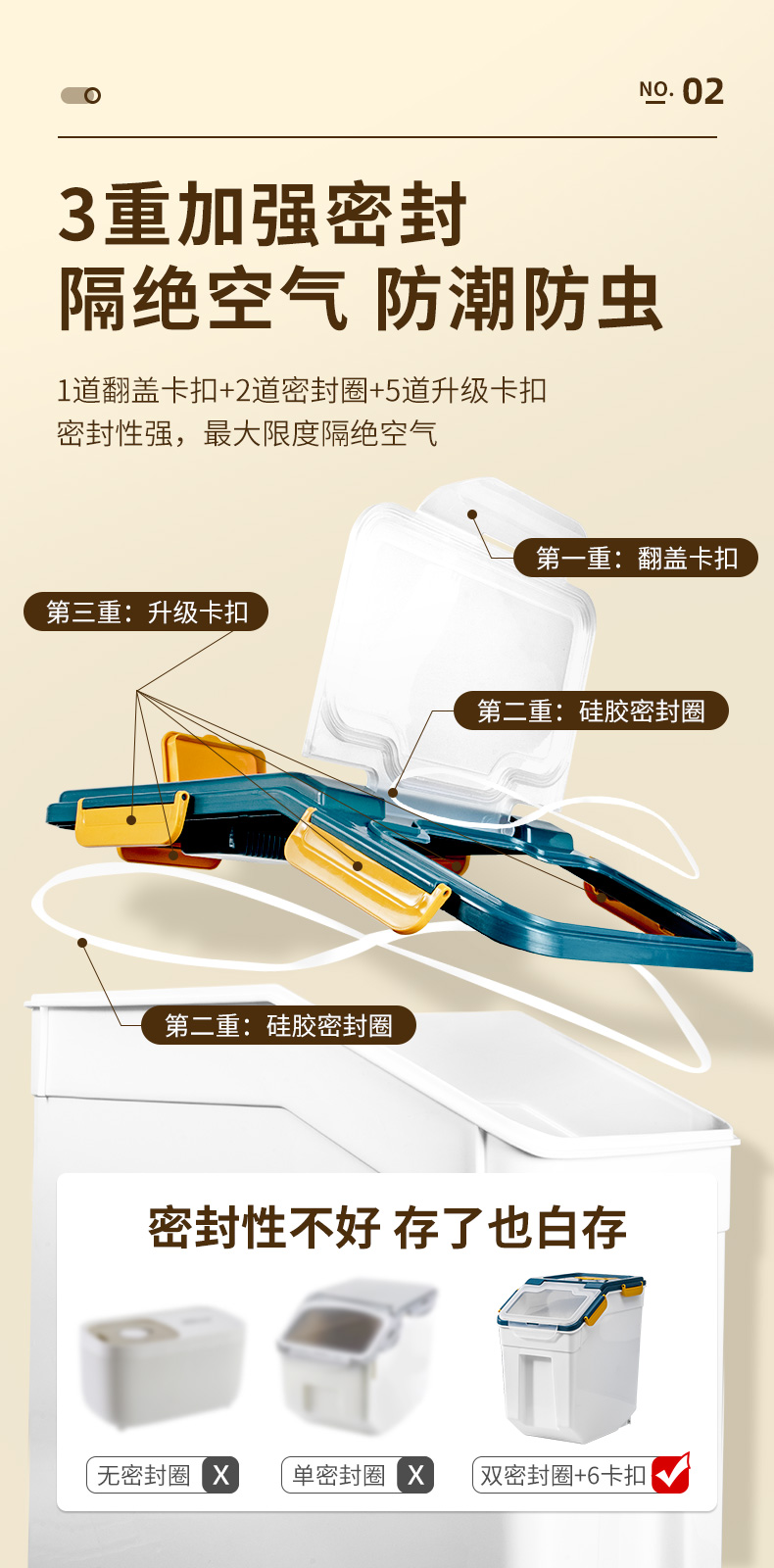 NO. 02

3重加强密封
隔绝空气 防潮防虫

1道翻盖卡扣+2道密封圈+5道升级卡扣
密封性强，最大限度隔绝空气

第一重：翻盖卡扣

第三重：升级卡扣

第二重：硅胶密封圈

第二重：硅胶密封圈

密封性不好 存了也白存

无密封圈 X

单密封圈 X

双密封圈+6卡扣