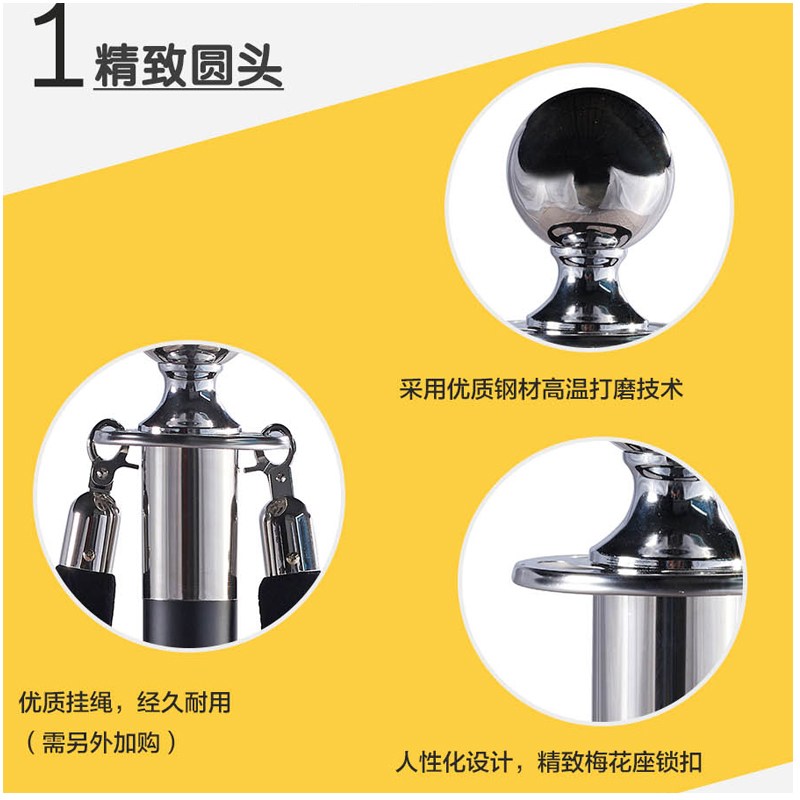 1 精致圆头

采用优质钢材高温打磨技术

优质挂绳，经久耐用
（需另外加购）

人性化设计，精致梅花座锁扣