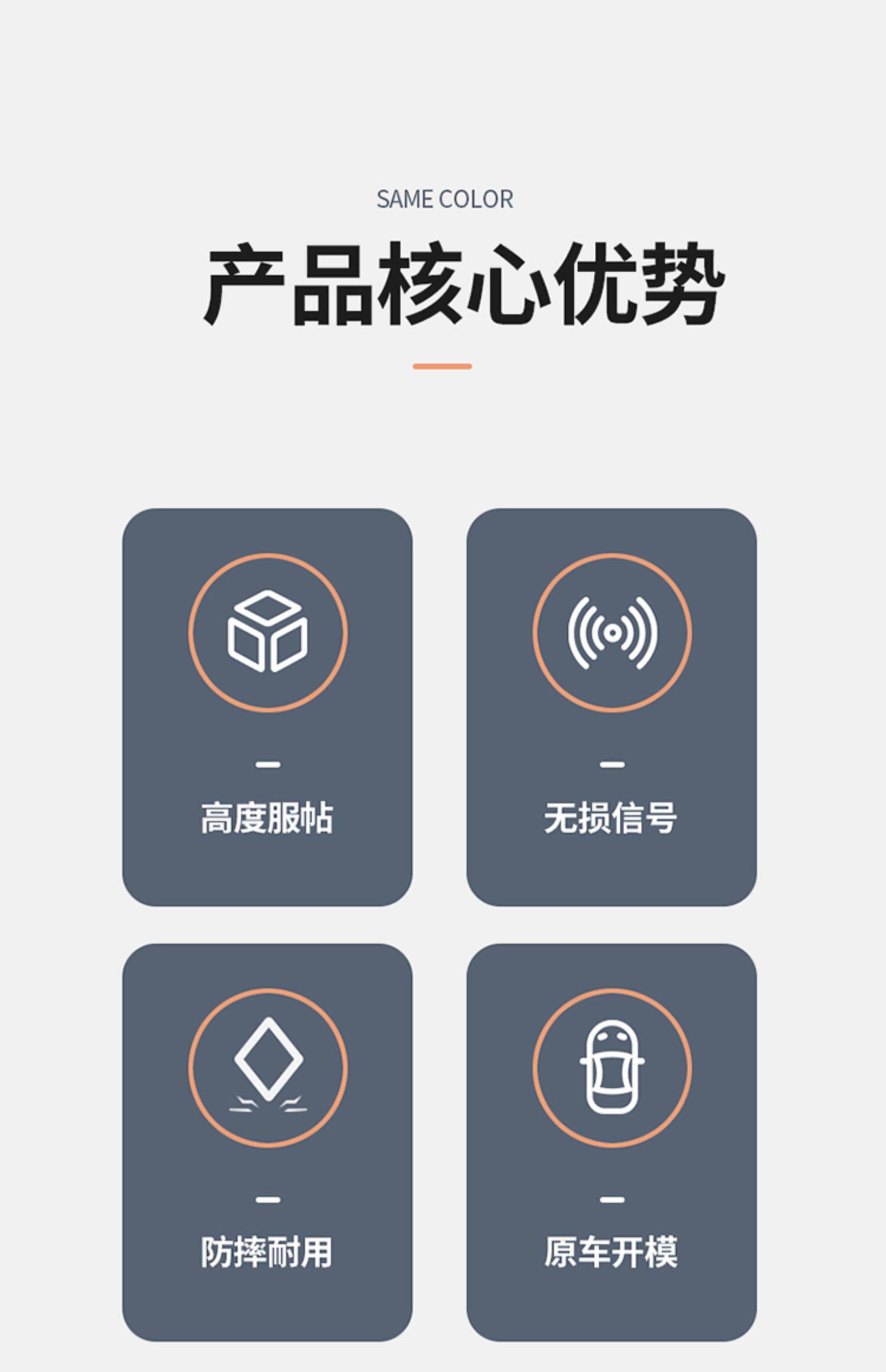 SAME COLOR

产品核心优势

高度服帖

无损信号

防摔耐用

原车开模