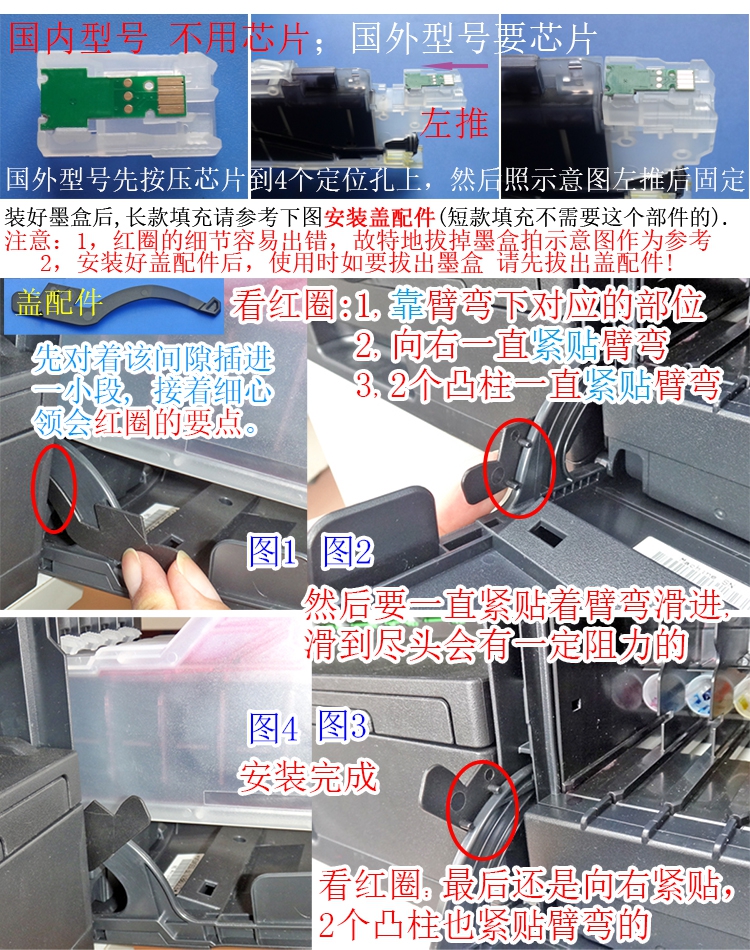 国内型号 不用芯片；国外型号要芯片

左推

国外型号先按压芯片到4个定位孔上，然后照示意图左推后固定

装好墨盒后，长款填充请参考下图安装盖配件(短款填充不需要这个部件的).
注意：1，红圈的细节容易出错，故特地拔掉墨盒拍示意图作为参考
2，安装好盖配件后，使用时如要拔出墨盒 请先拔出盖配件!

盖配件

先对着该间隙插进一小段，接着细心领会红圈的要点。

看红圈:1,靠臂弯下对应的部位
2,向右一直紧贴臂弯
3,2个凸柱一直紧贴臂弯

图1 图2

然后要一直紧贴着臂弯滑进，滑到尽头会有一定阻力的

图4 图3

安装完成

看红圈,最后还是向右紧贴，2个凸柱也紧贴臂弯的