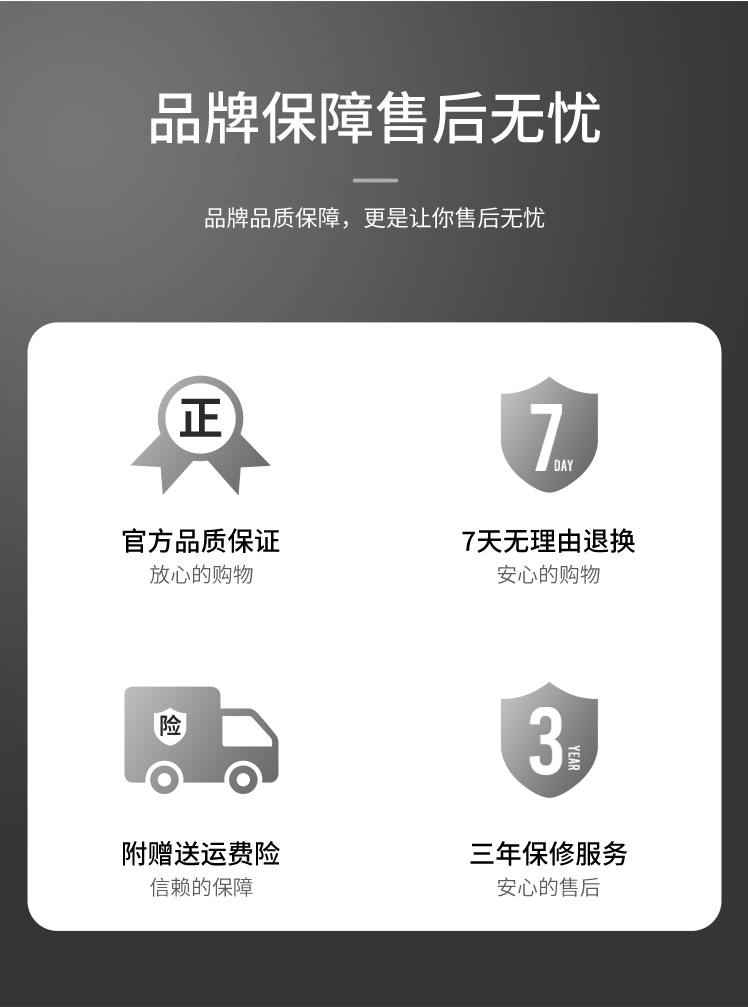 品牌保障售后无忧

品牌品质保障，更是让你售后无忧

正

官方品质保证
放心的购物

7
DAY

7天无理由退换
安心的购物

险

附赠送运费险
信赖的保障

3
YEAR

三年保修服务
安心的售后