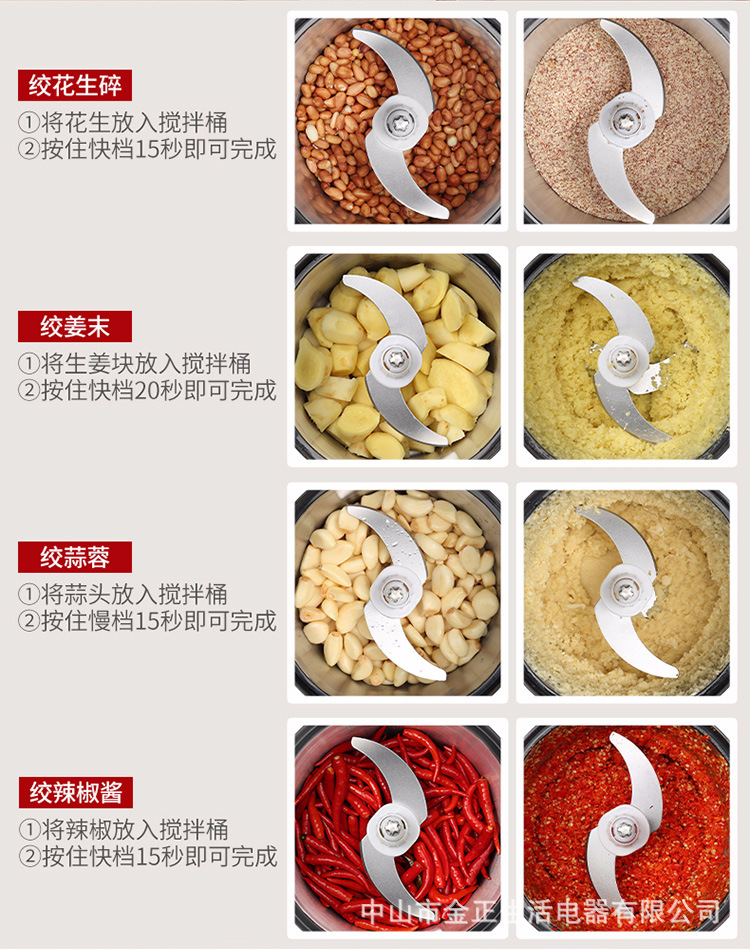 绞花生碎
①将花生放入搅拌桶
②按住快档15秒即可完成

绞姜末
①将生姜块放入搅拌桶
②按住快档20秒即可完成

绞蒜蓉
①将蒜头放入搅拌桶
②按住慢档15秒即可完成

绞辣椒酱
①将辣椒放入搅拌桶
②按住快档15秒即可完成

中山市金正生活电器有限公司