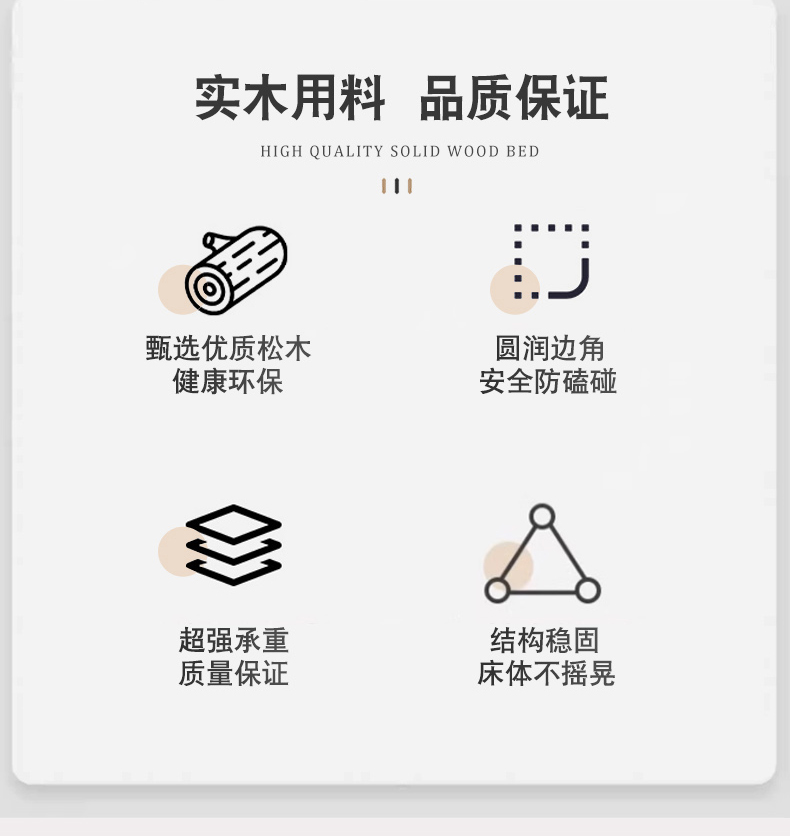 实木用料 品质保证

HIGH QUALITY SOLID WOOD BED

甄选优质松木
健康环保

圆润边角
安全防磕碰

超强承重
质量保证

结构稳固
床体不摇晃