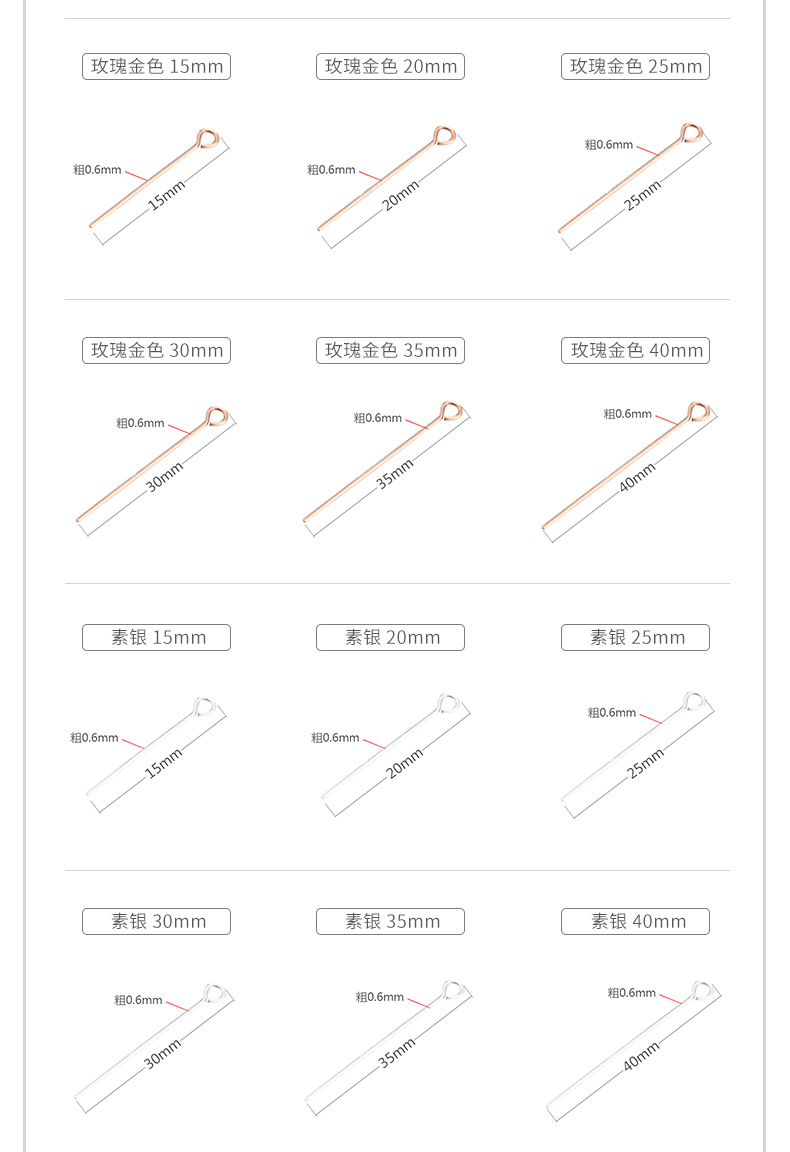 玫瑰金色 15mm

粗0.6mm

15mm

玫瑰金色 20mm

粗0.6mm

20mm

玫瑰金色 25mm

粗0.6mm

25mm

玫瑰金色 30mm

粗0.6mm

30mm

玫瑰金色 35mm

粗0.6mm

35mm

玫瑰金色 40mm

粗0.6mm

40mm

素银 15mm

粗0.6mm

15mm

素银 20mm

粗0.6mm

20mm

素银 25mm

粗0.6mm

25mm

素银 30mm

粗0.6mm

30mm

素银 35mm

粗0.6mm

35mm

素银 40mm

粗0.6mm

40mm