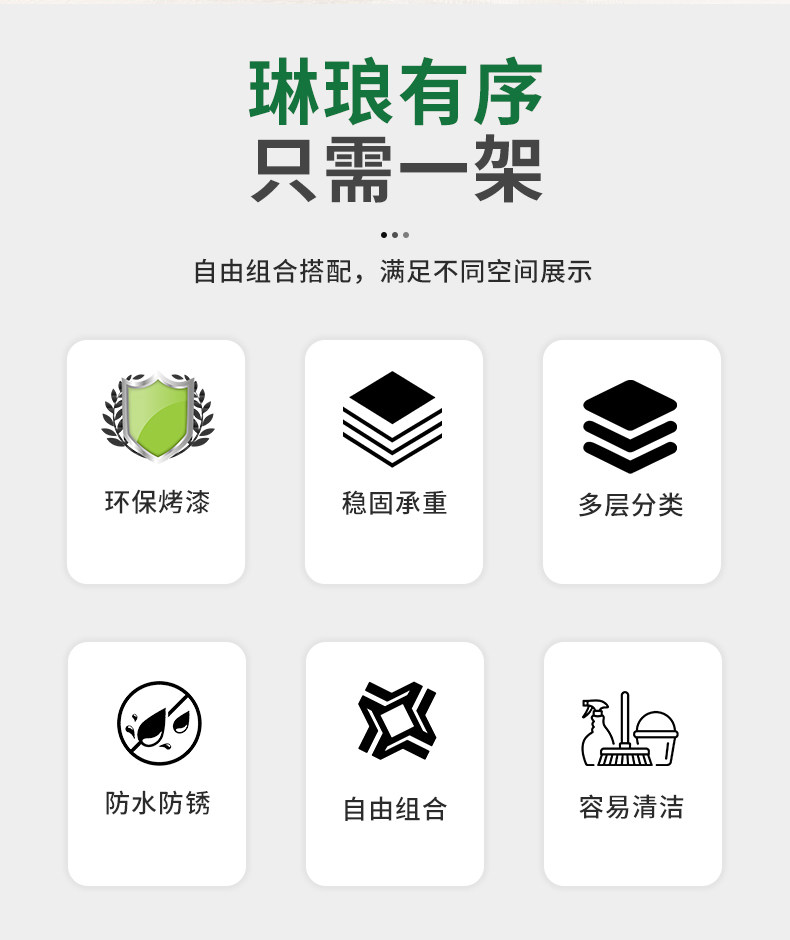 琳琅有序
只需一架

自由组合搭配，满足不同空间展示

环保烤漆

稳固承重

多层分类

防水防锈

自由组合

容易清洁