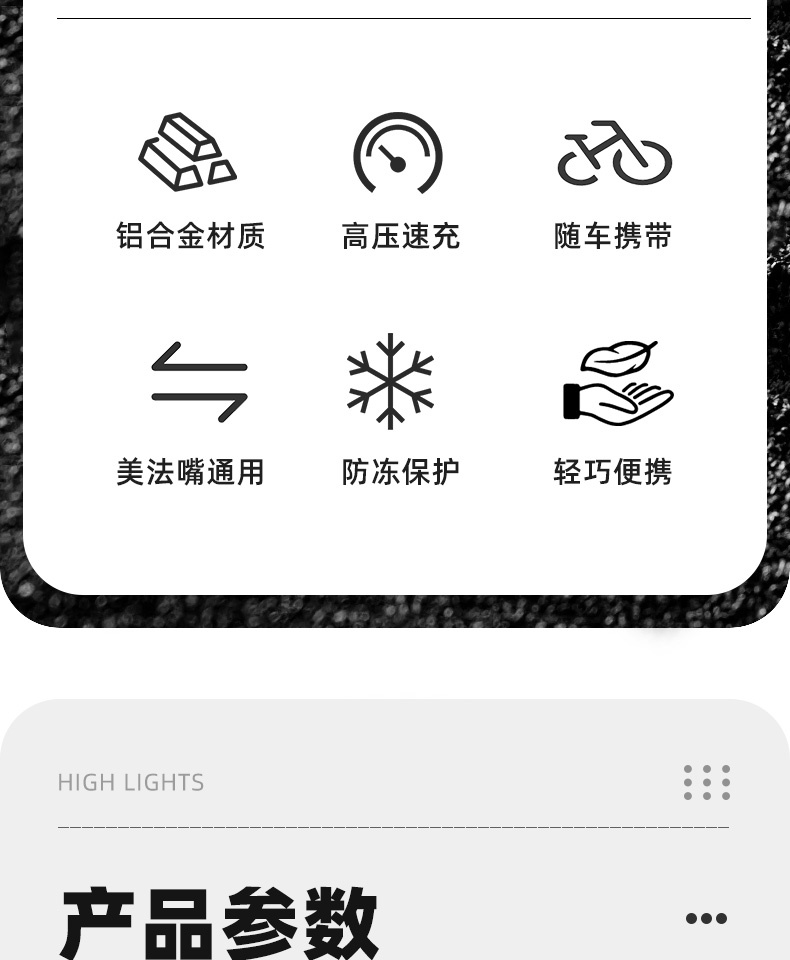 铝合金材质 高压速充 随车携带

美法嘴通用 防冻保护 轻巧便携

HIGH LIGHTS

产品参数