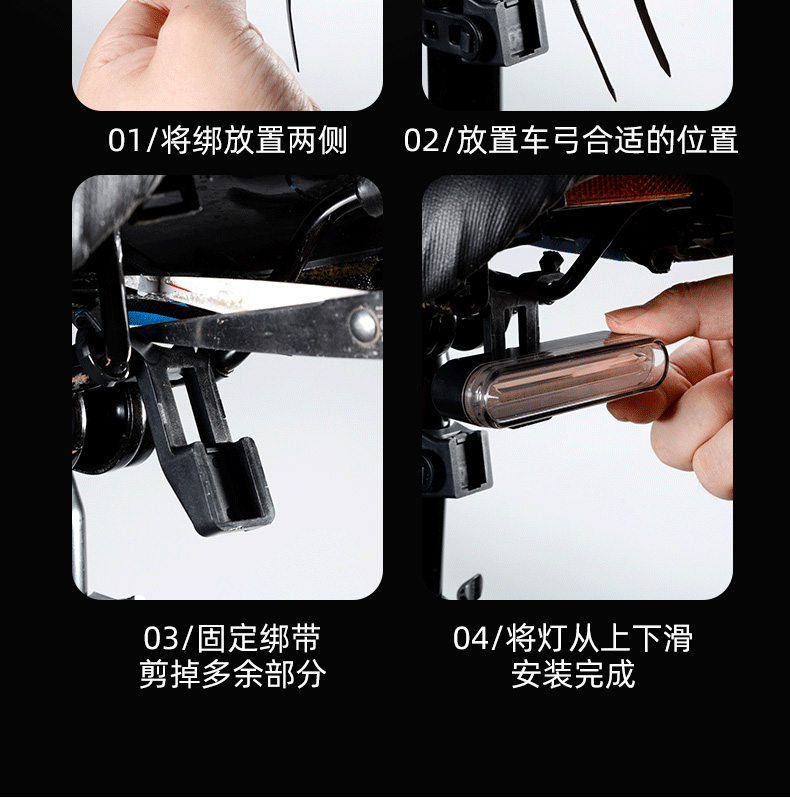 01/将绑放置两侧

02/放置车弓合适的位置

03/固定绑带
剪掉多余部分

04/将灯从上下滑
安装完成