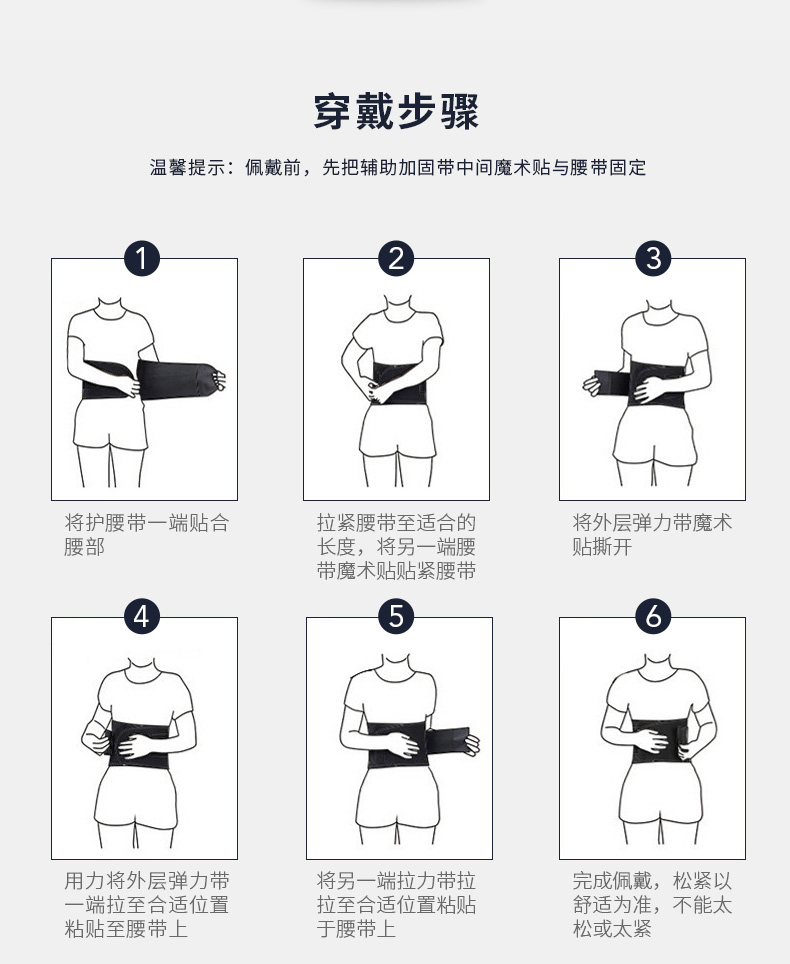 穿戴步骤

温馨提示：佩戴前，先把辅助加固带中间魔术贴与腰带固定

1

将护腰带一端贴合腰部

2

拉紧腰带至适合的长度，将另一端腰带魔术贴贴紧腰带

3

将外层弹力带魔术贴撕开

4

用力将外层弹力带一端拉至合适位置粘贴至腰带上

5

将另一端拉力带拉拉至合适位置粘贴于腰带上

6

完成佩戴，松紧以舒适为准，不能太松或太紧