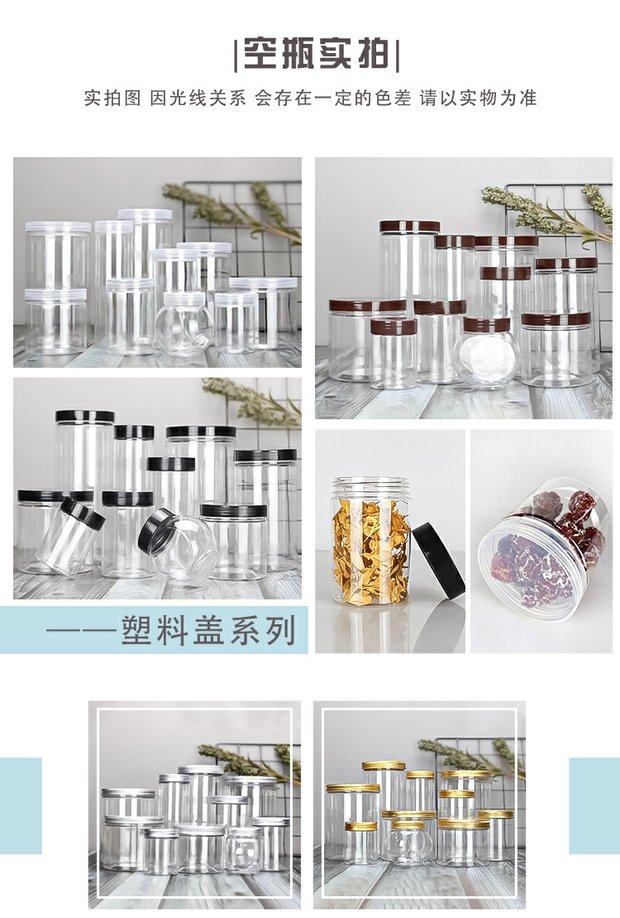 |空瓶实拍|

实拍图 因光线关系 会存在一定的色差 请以实物为准

——塑料盖系列