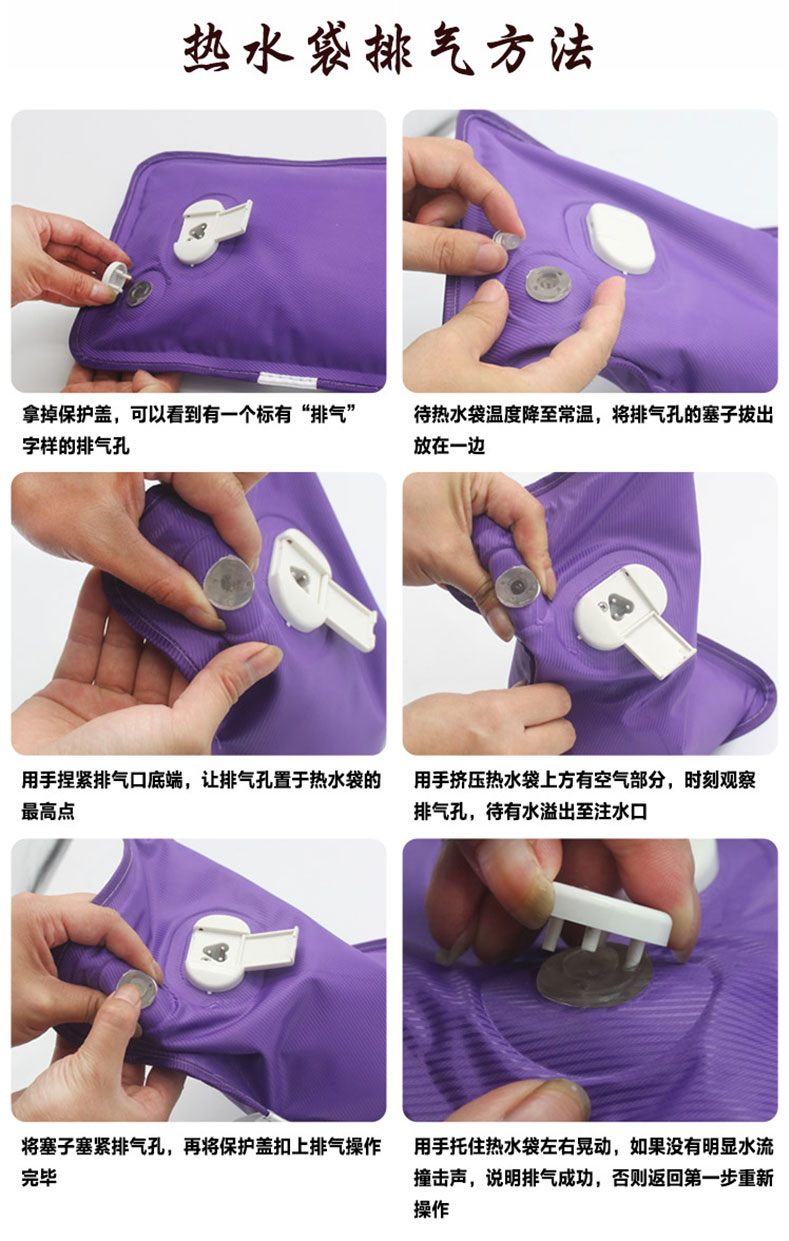 热水袋排气方法

拿掉保护盖，可以看到有一个标有“排气”字样的排气孔

待热水袋温度降至常温，将排气孔的塞子拔出放在一边

用手捏紧排气口底端，让排气孔置于热水袋的最高点

用手挤压热水袋上方有空气部分，时刻观察排气孔，待有水溢出至注水口

将塞子塞紧排气孔，再将保护盖扣上排气操作完毕

用手托住热水袋左右晃动，如果没有明显水流撞击声，说明排气成功，否则返回第一步重新操作