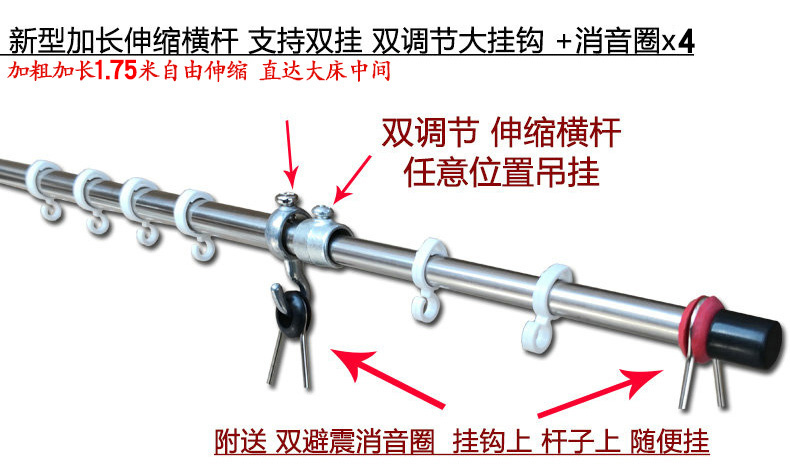 新型加长伸缩横杆 支持双挂 双调节大挂钩 +消音圈x4
加粗加长1.75米自由伸缩 直达大床中间

双调节 伸缩横杆
任意位置吊挂

附送 双避震消音圈 挂钩上 杆子上 随便挂