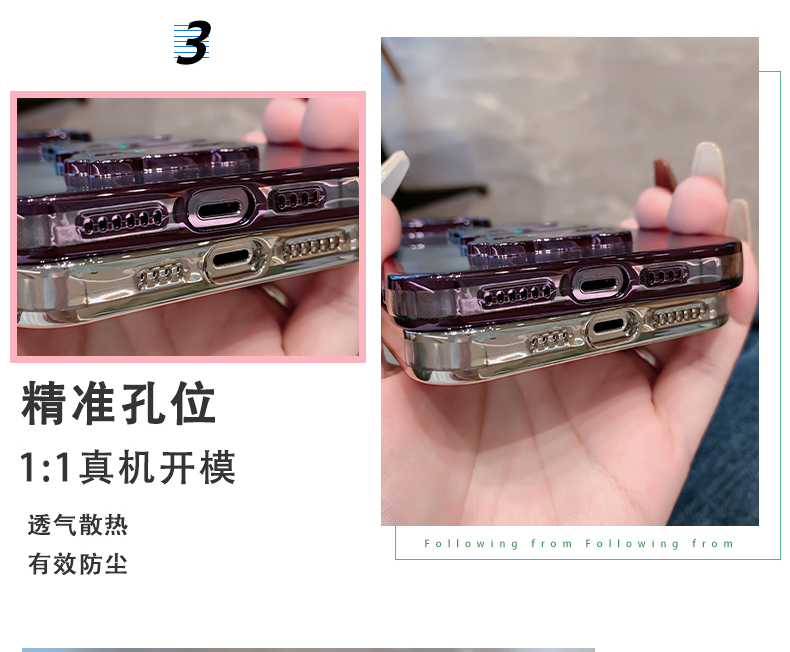 3

精准孔位

1:1真机开模

透气散热

有效防尘

Following from Following from