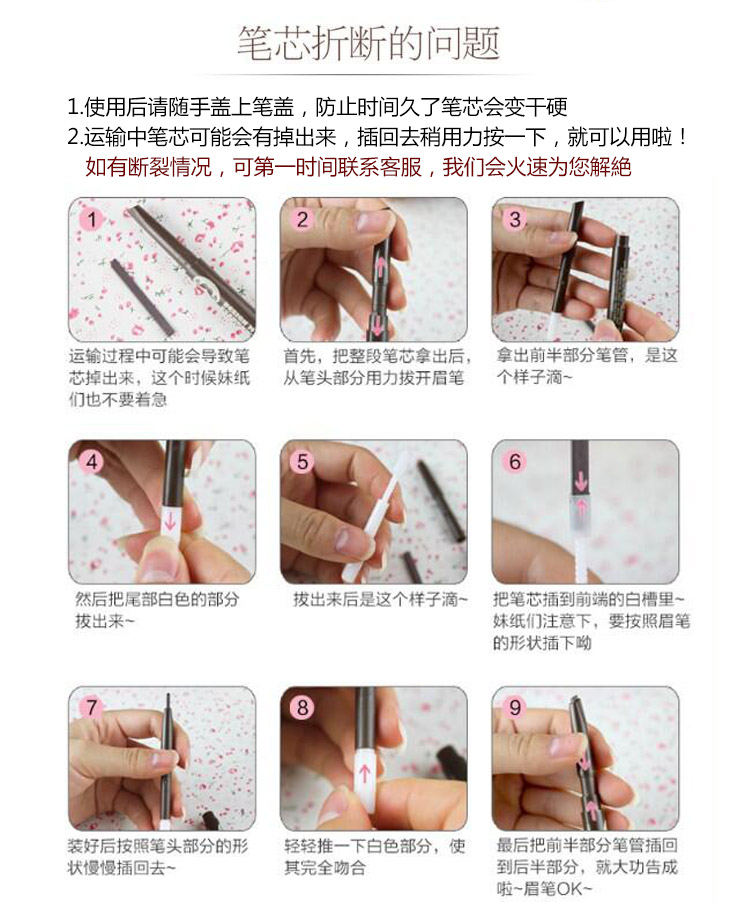 笔芯折断的问题

1.使用后请随手盖上笔盖，防止时间久了笔芯会变干硬
2.运输中笔芯可能会有掉出来，插回去稍用力按一下，就可以用啦！
如有断裂情况，可第一时间联系客服，我们会火速为您解绝

1
运输过程中可能会导致笔芯掉出来，这个时候妹纸们也不要着急

2
首先，把整段笔芯拿出后，从笔头部分用力拔开眉笔

3
拿出前半部分笔管，是这个样子滴~

4
然后把尾部白色的部分拔出来~

5
拔出来后是这个样子滴~

6
把笔芯插到前端的白槽里~妹纸们注意下，要按照眉笔的形状插下呦

7
装好后按照笔头部分的形状慢慢插回去~

8
轻轻推一下白色部分，使其完全吻合

9
最后把前半部分笔管插回到后半部分，就大功告成啦~眉笔OK~