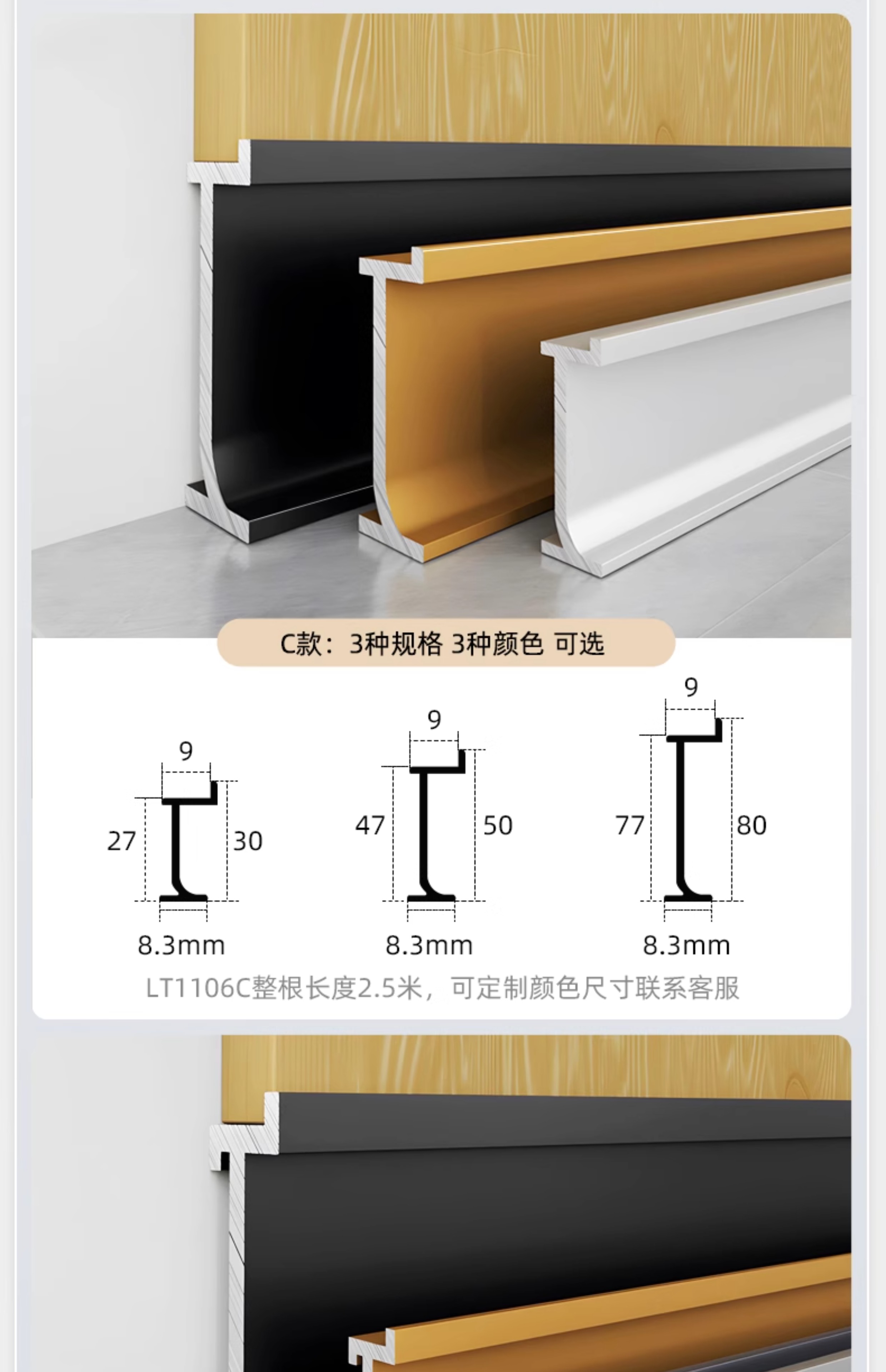 C款：3种规格 3种颜色 可选

9
27
30
8.3mm

9
47
50
8.3mm

9
77
80
8.3mm

LT1106C整根长度2.5米，可定制颜色尺寸联系客服