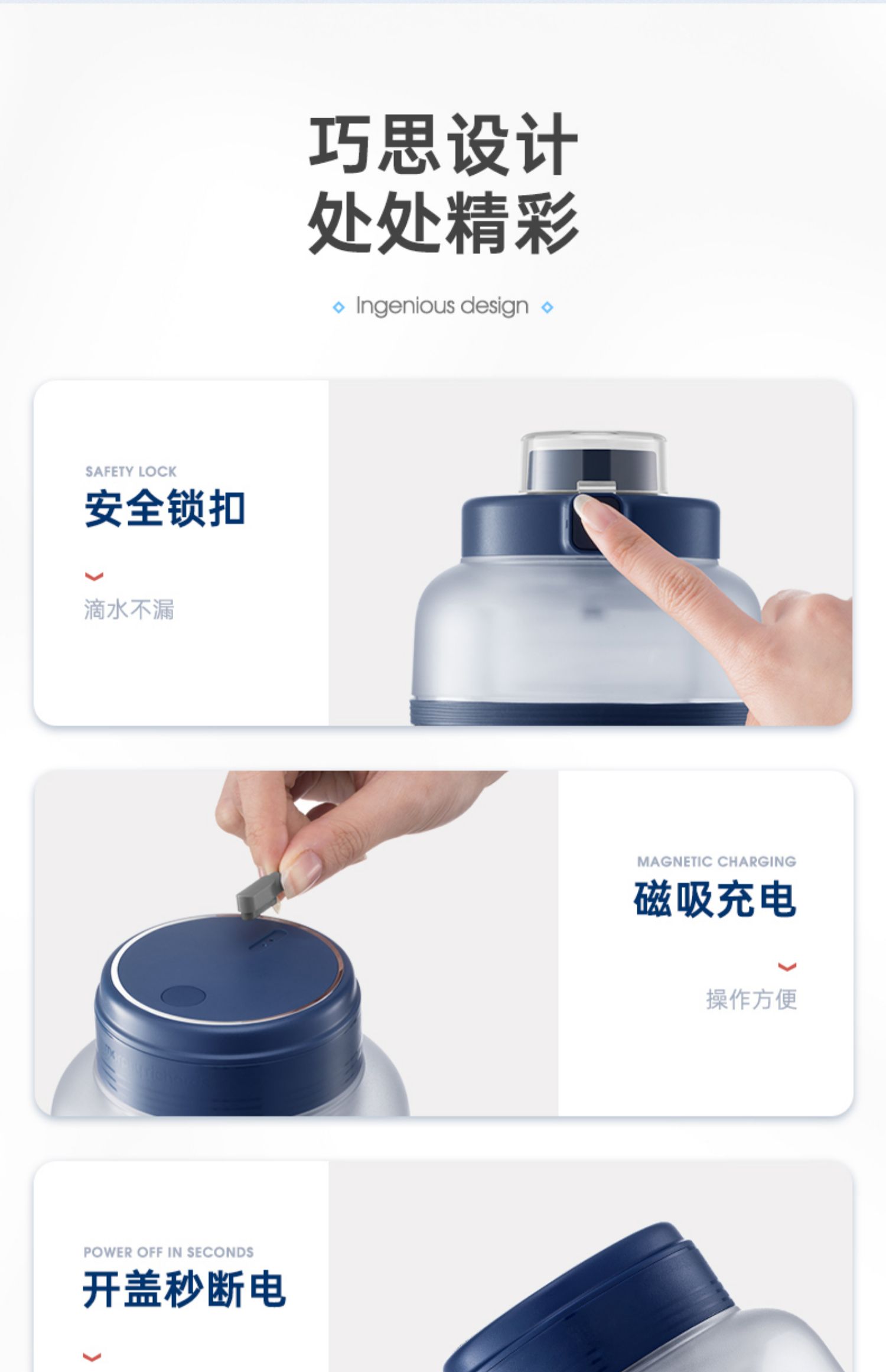 巧思设计
处处精彩

Ingenious design

SAFETY LOCK
安全锁扣

滴水不漏

MAGNETIC CHARGING
磁吸充电

操作方便

POWER OFF IN SECONDS
开盖秒断电