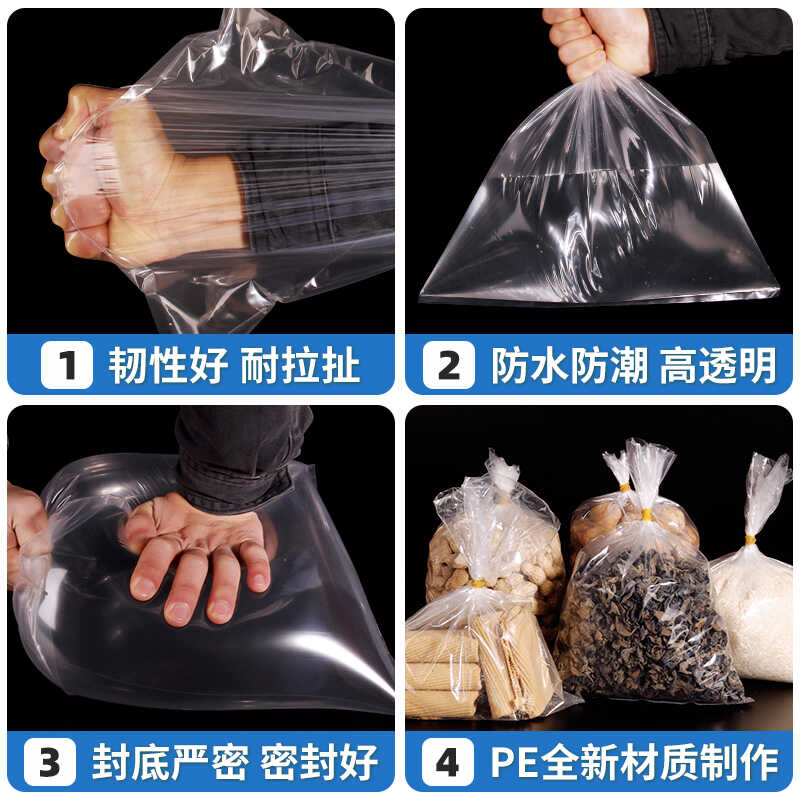 1 韧性好 耐拉扯

2 防水防潮 高透明

3 封底严密 密封好

4 PE全新材质制作