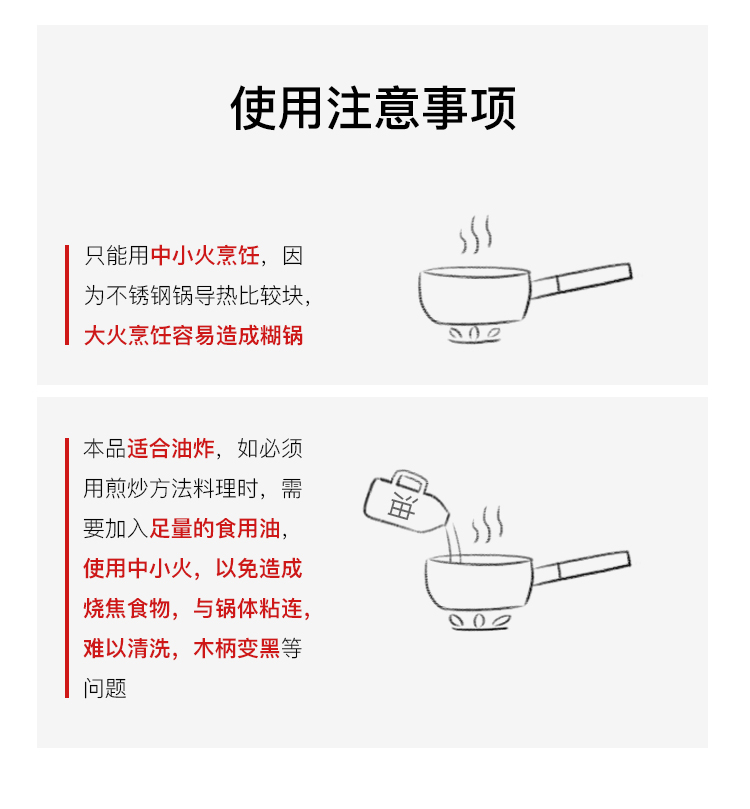 使用注意事项

只能用中小火烹饪，因为不锈钢锅导热比较块，大火烹饪容易造成糊锅

本品适合油炸，如必须用煎炒方法料理时，需要加入足量的食用油，使用中小火，以免造成烧焦食物，与锅体粘连，难以清洗，木柄变黑等问题

油