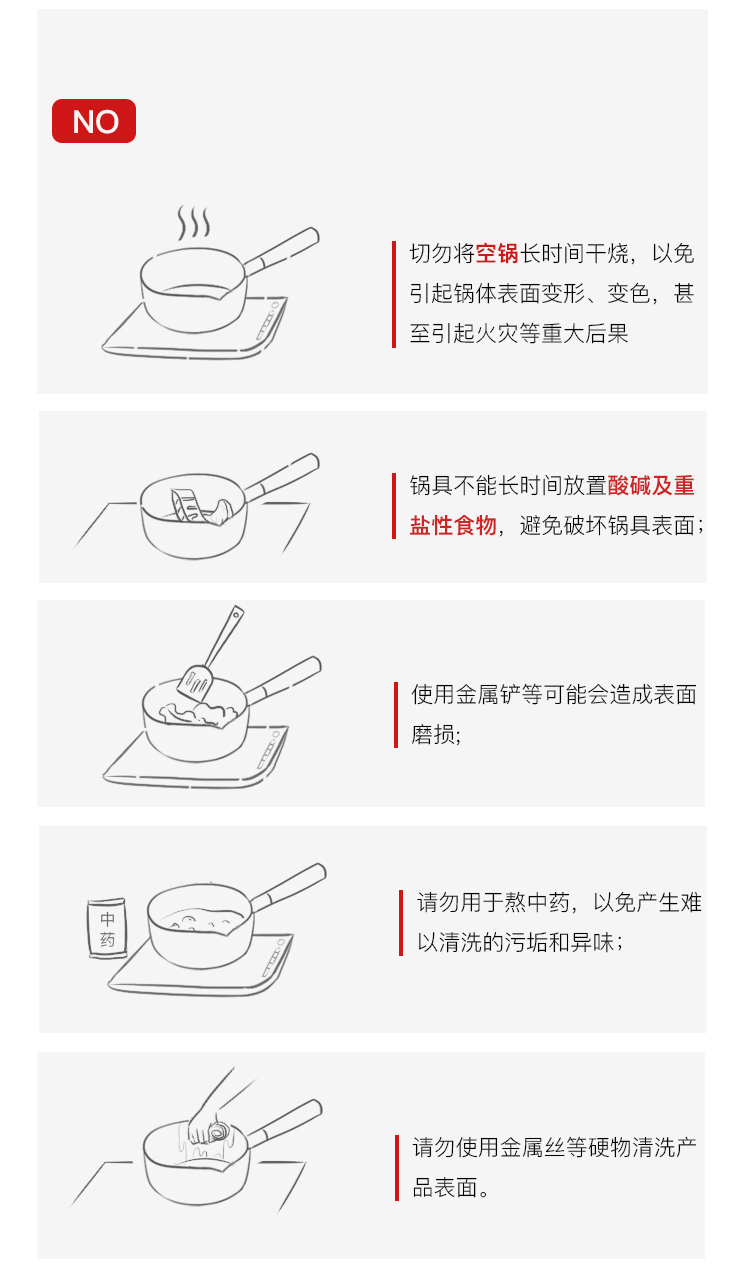 NO

切勿将空锅长时间干烧，以免引起锅体表面变形、变色，甚至引起火灾等重大后果

锅具不能长时间放置酸碱及重盐性食物，避免破坏锅具表面；

使用金属铲等可能会造成表面磨损;

中药

请勿用于熬中药，以免产生难以清洗的污垢和异味；

请勿使用金属丝等硬物清洗产品表面。