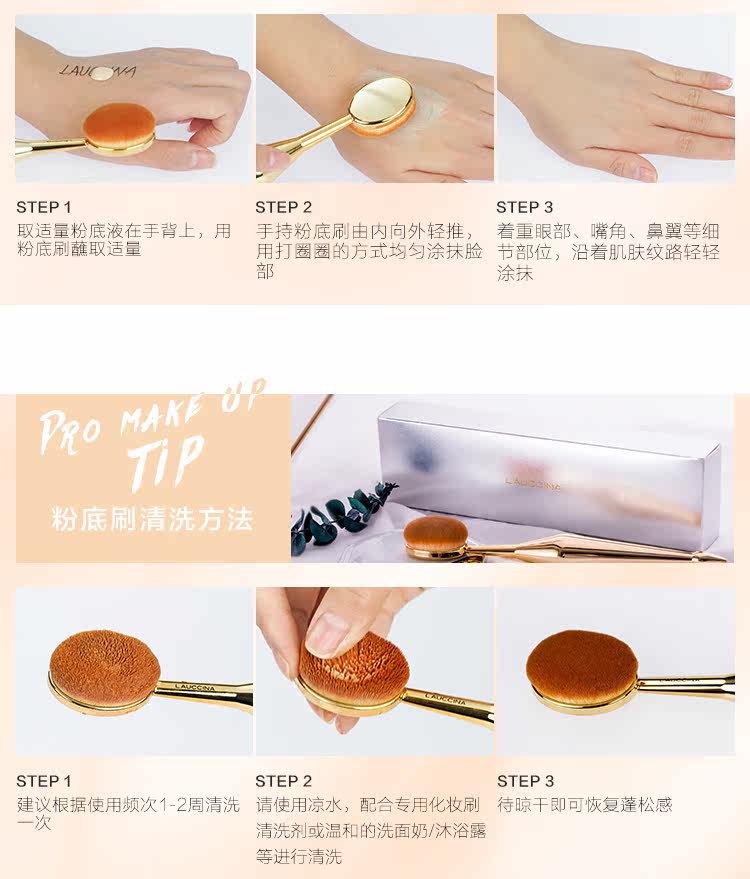 LAUCCINA

STEP 1
取适量粉底液在手背上，用粉底刷蘸取适量

STEP 2
手持粉底刷由内向外轻推，用打圈圈的方式均匀涂抹脸部

STEP 3
着重眼部、嘴角、鼻翼等细节部位，沿着肌肤纹路轻轻涂抹

PRO MAKE UP TIP
粉底刷清洗方法

LAUCCINA

LAUCCINA

LAUCCINA

STEP 1
建议根据使用频次1-2周清洗一次

STEP 2
请使用凉水，配合专用化妆刷清洗剂或温和的洗面奶/沐浴露等进行清洗

STEP 3
待晾干即可恢复蓬松感