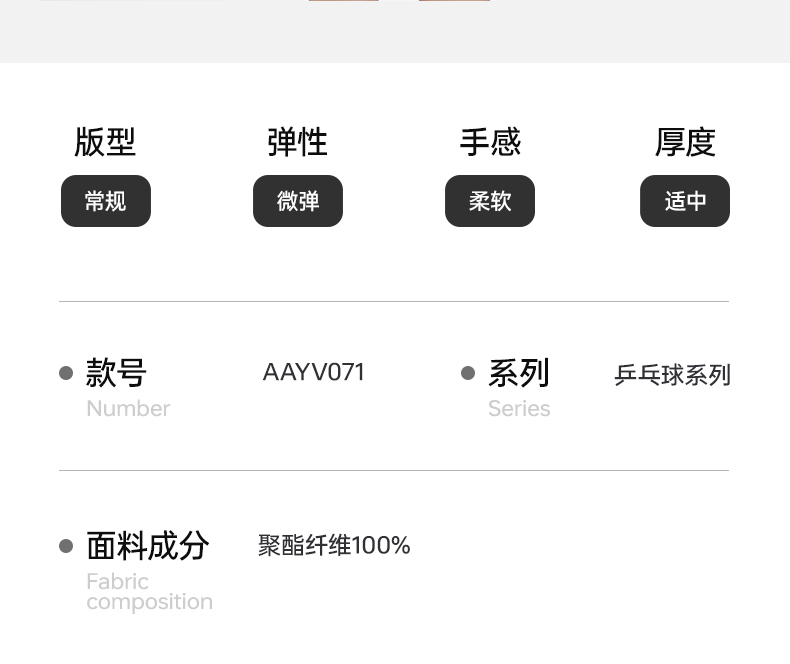 版型
常规

弹性
微弹

手感
柔软

厚度
适中

款号
Number
AAYV071

系列
Series
乒乓球系列

面料成分
Fabric composition
聚酯纤维100%