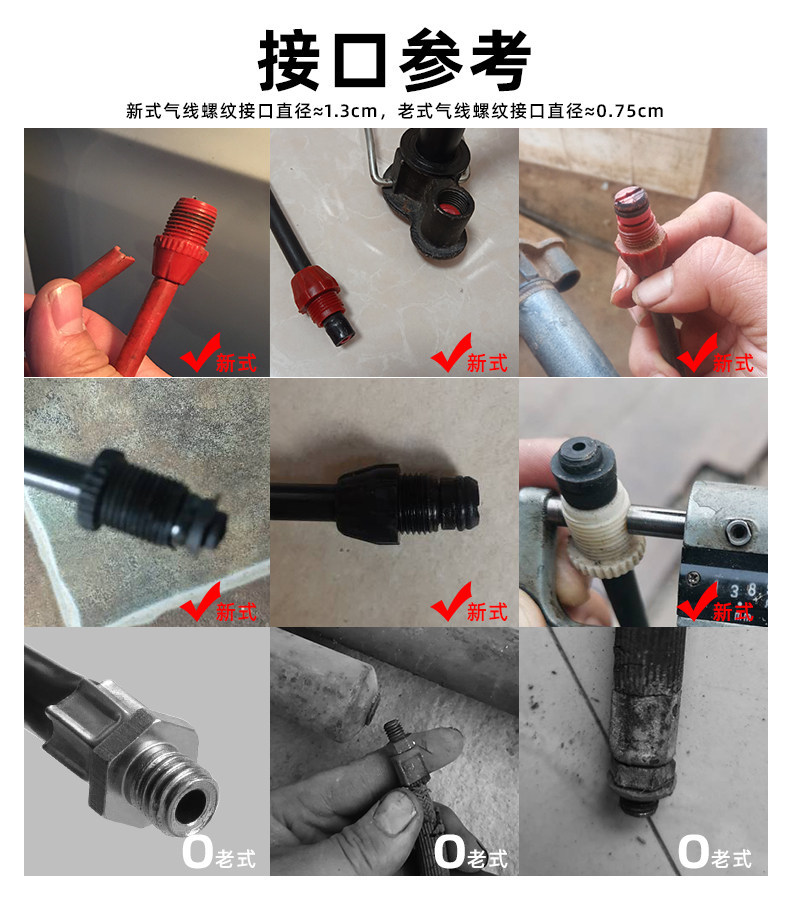 接口参考

新式气线螺纹接口直径≈1.3cm，老式气线螺纹接口直径≈0.75cm

新式

新式

新式

新式

新式

新式

O老式

O老式

O老式