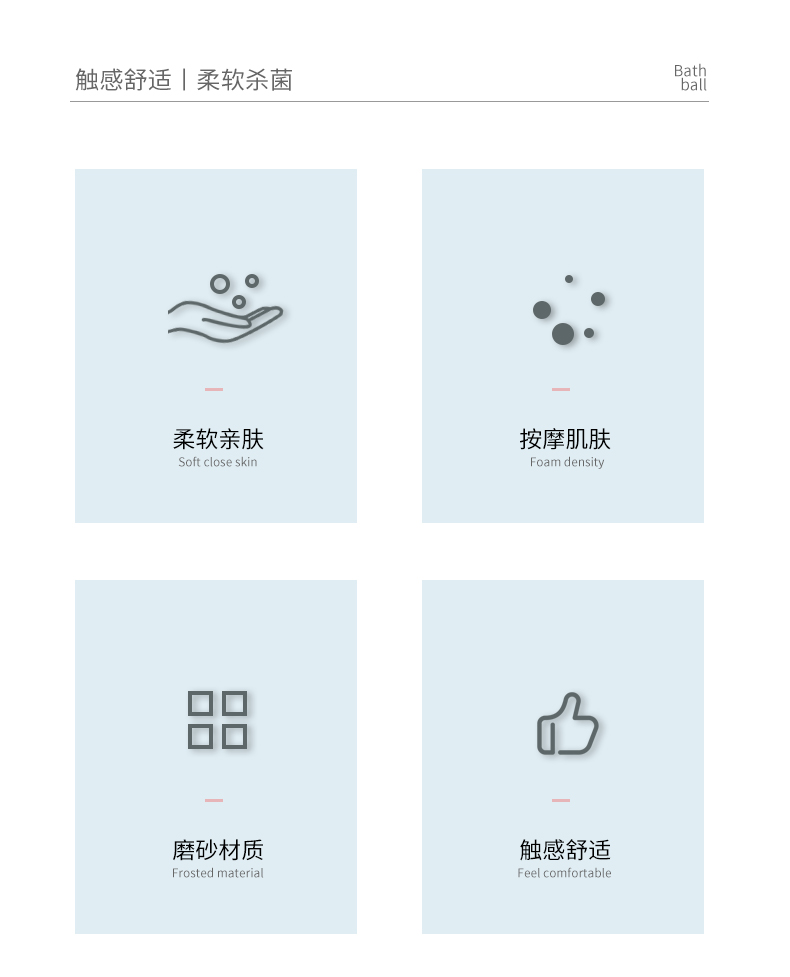 触感舒适丨柔软杀菌

Bath
ball

柔软亲肤
Soft close skin

按摩肌肤
Foam density

磨砂材质
Frosted material

触感舒适
Feel comfortable