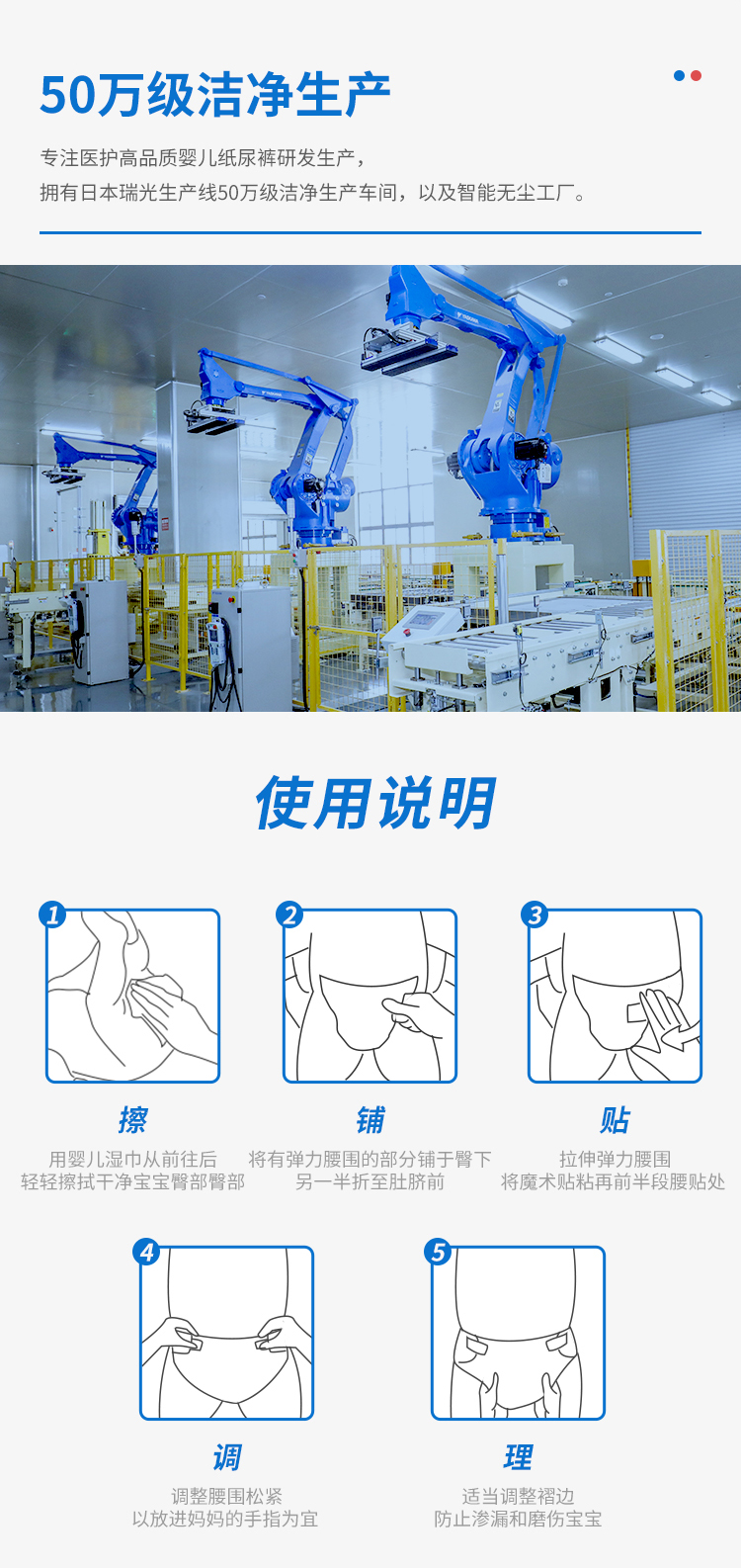 50万级洁净生产

专注医护高品质婴儿纸尿裤研发生产，
拥有日本瑞光生产线50万级洁净生产车间，以及智能无尘工厂。

使用说明

1

擦
用婴儿湿巾从前往后
轻轻擦拭干净宝宝臀部臀部

2

铺
将有弹力腰围的部分铺于臀下
另一半折至肚脐前

3

贴
拉伸弹力腰围
将魔术贴粘再前半段腰贴处

4

调
调整腰围松紧
以放进妈妈的手指为宜

5

理
适当调整褶边
防止渗漏和磨伤宝宝